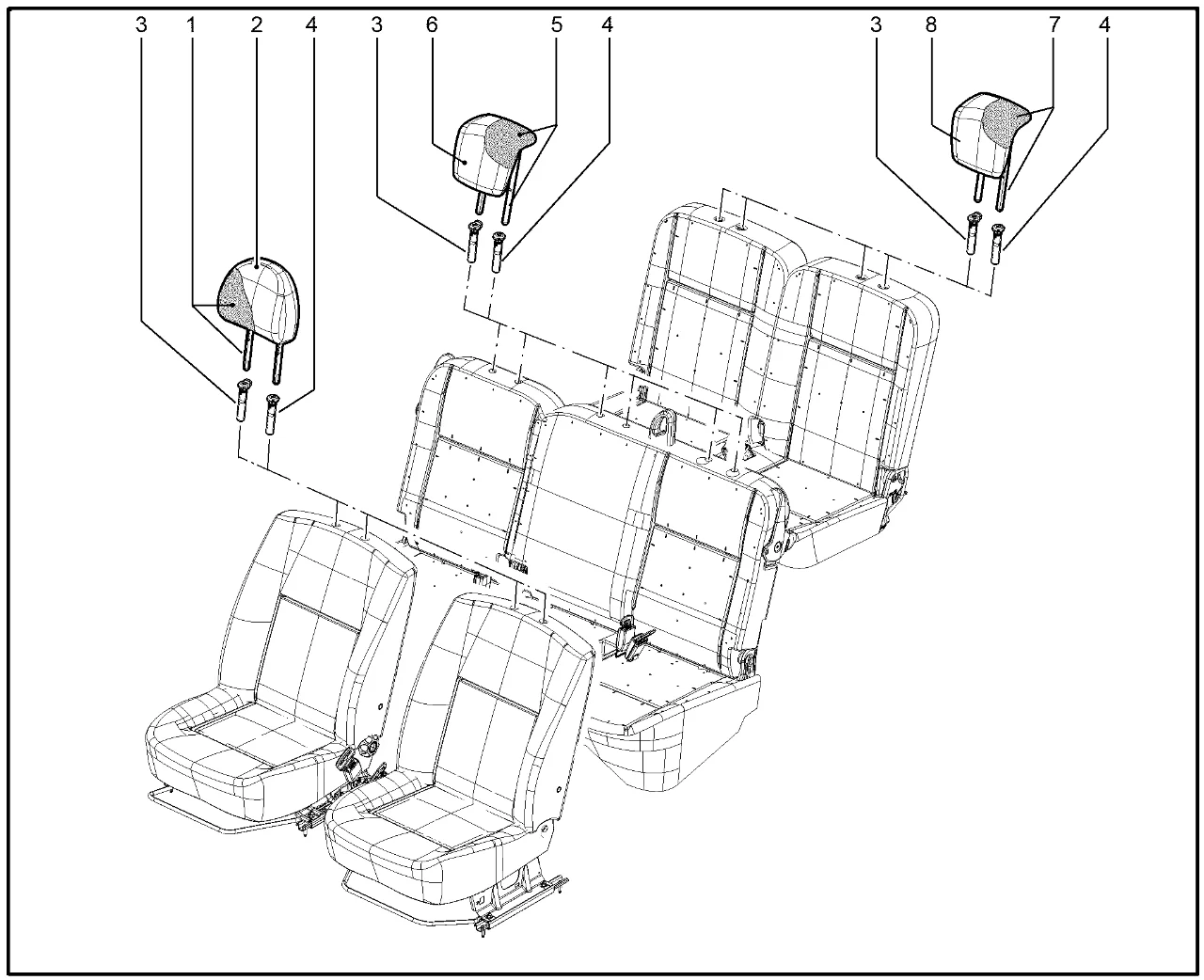 3 1 2 4 3 6 5 4 3 8 7 4