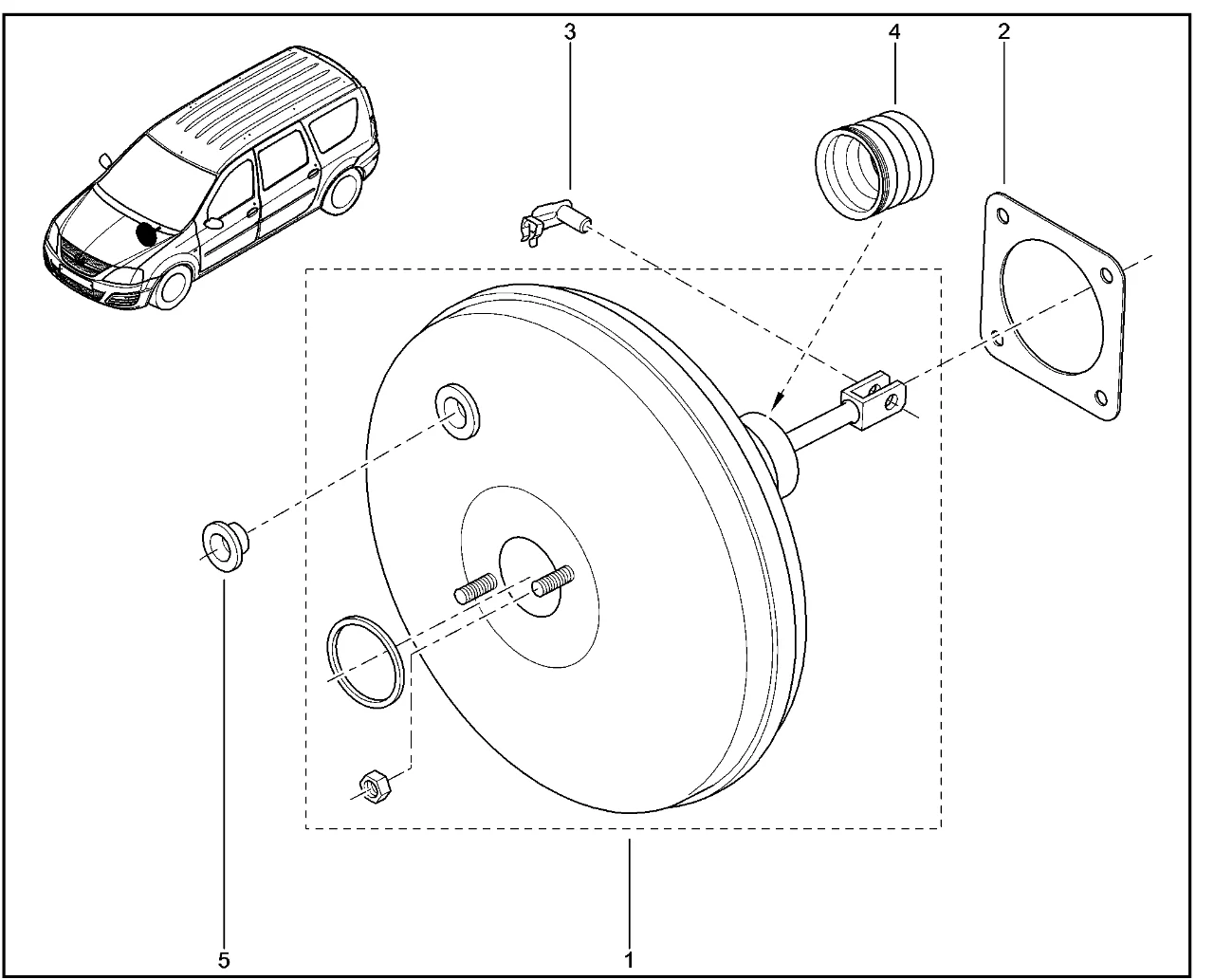 3
4
2
5
1