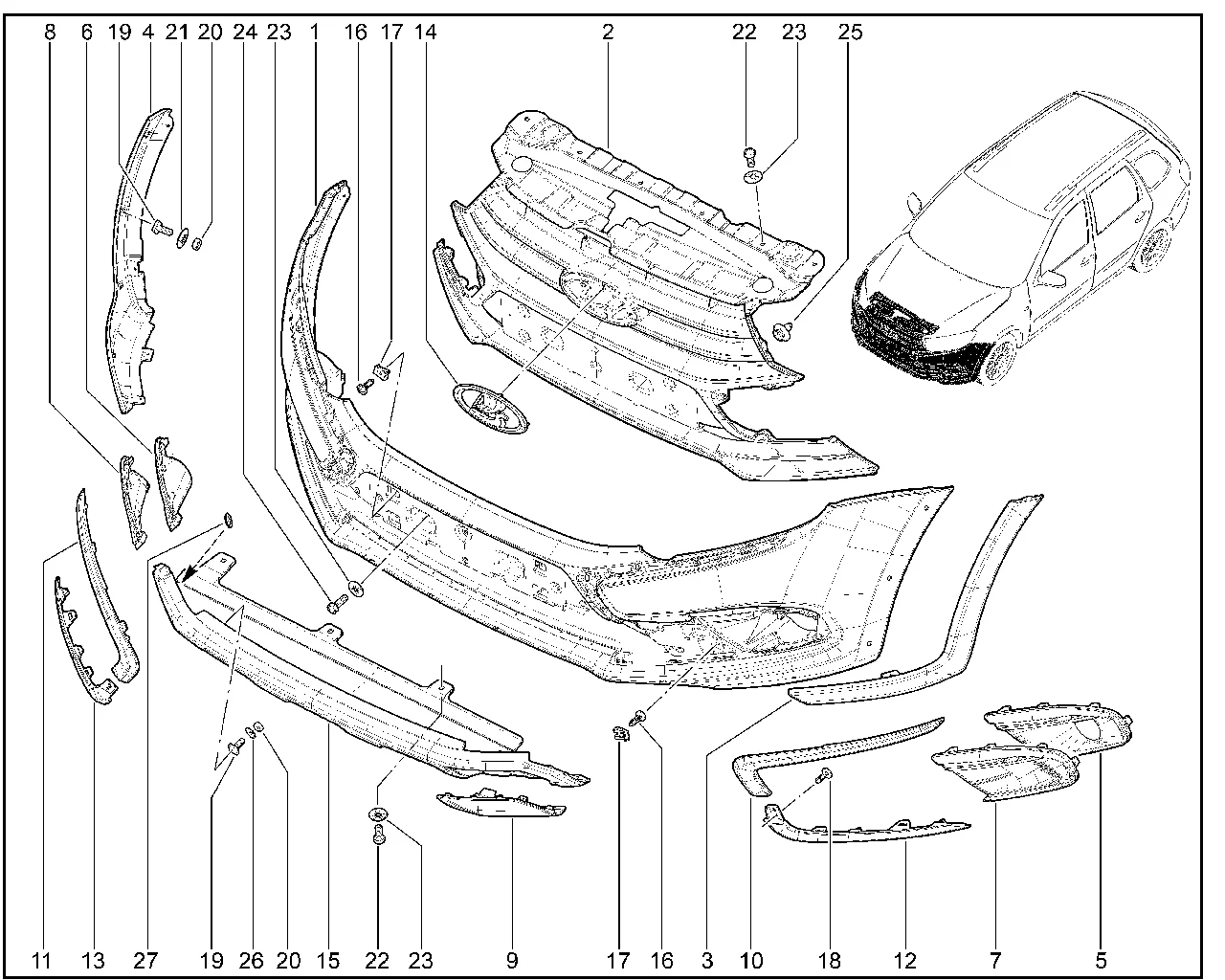 8 6 19 4 21 20 24 23 1 16 17 14 2 22 23 25

11 13 27 19 26 20 15 22 23 9 17 16 3 10 18 12 7 5