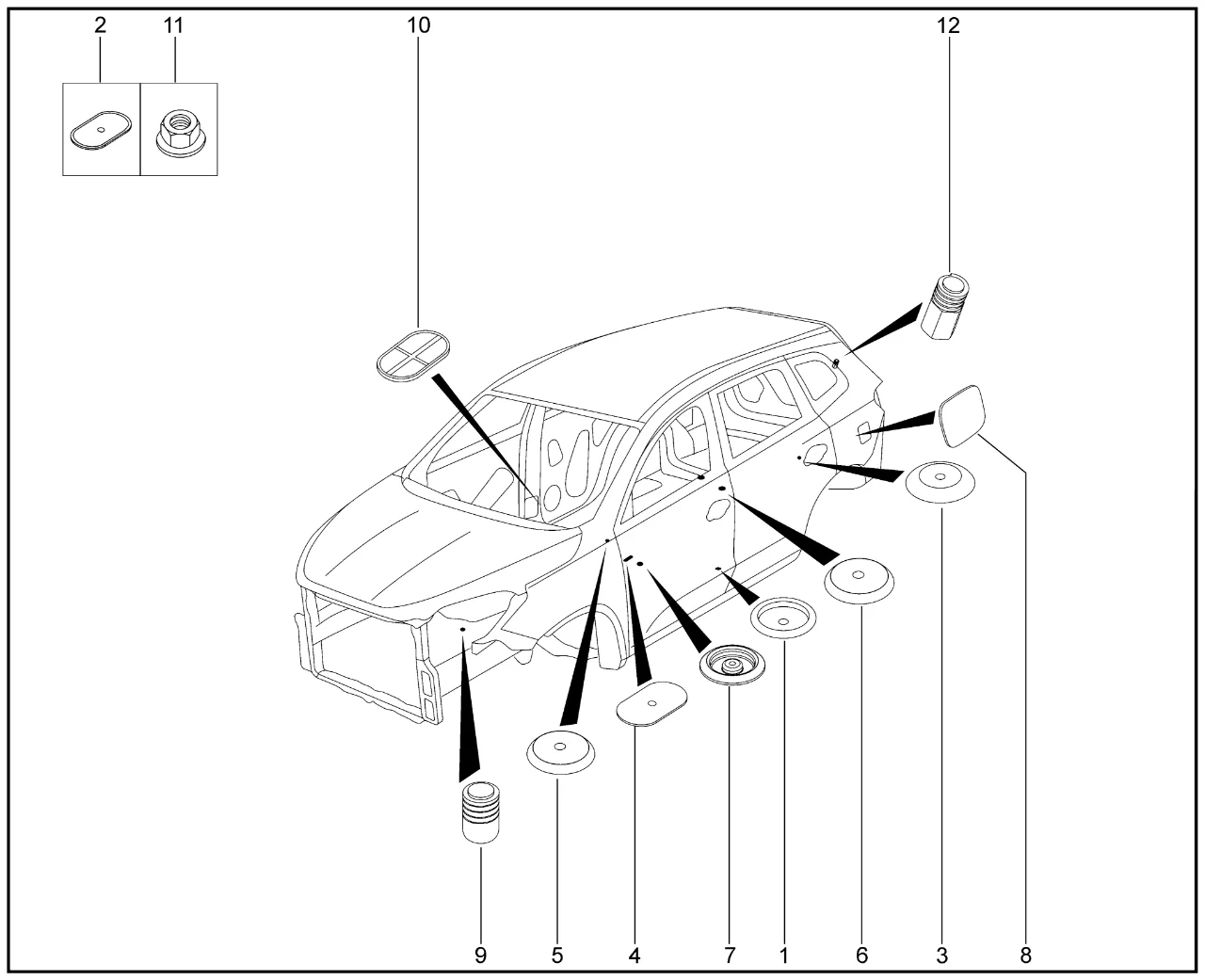 2 11 10 12

9 5 4 7 1 6 3 8