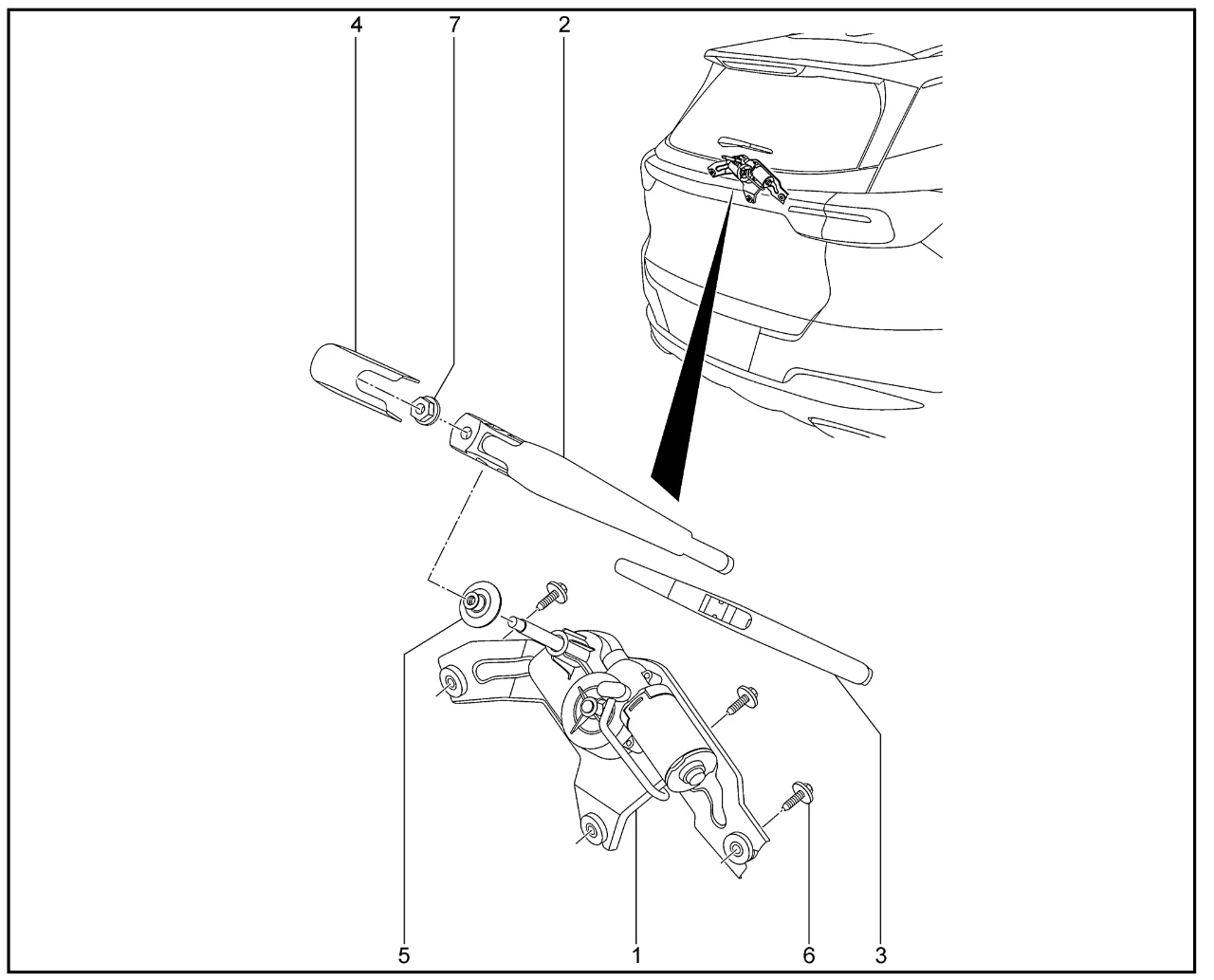 4
7
2
5
1
6
3