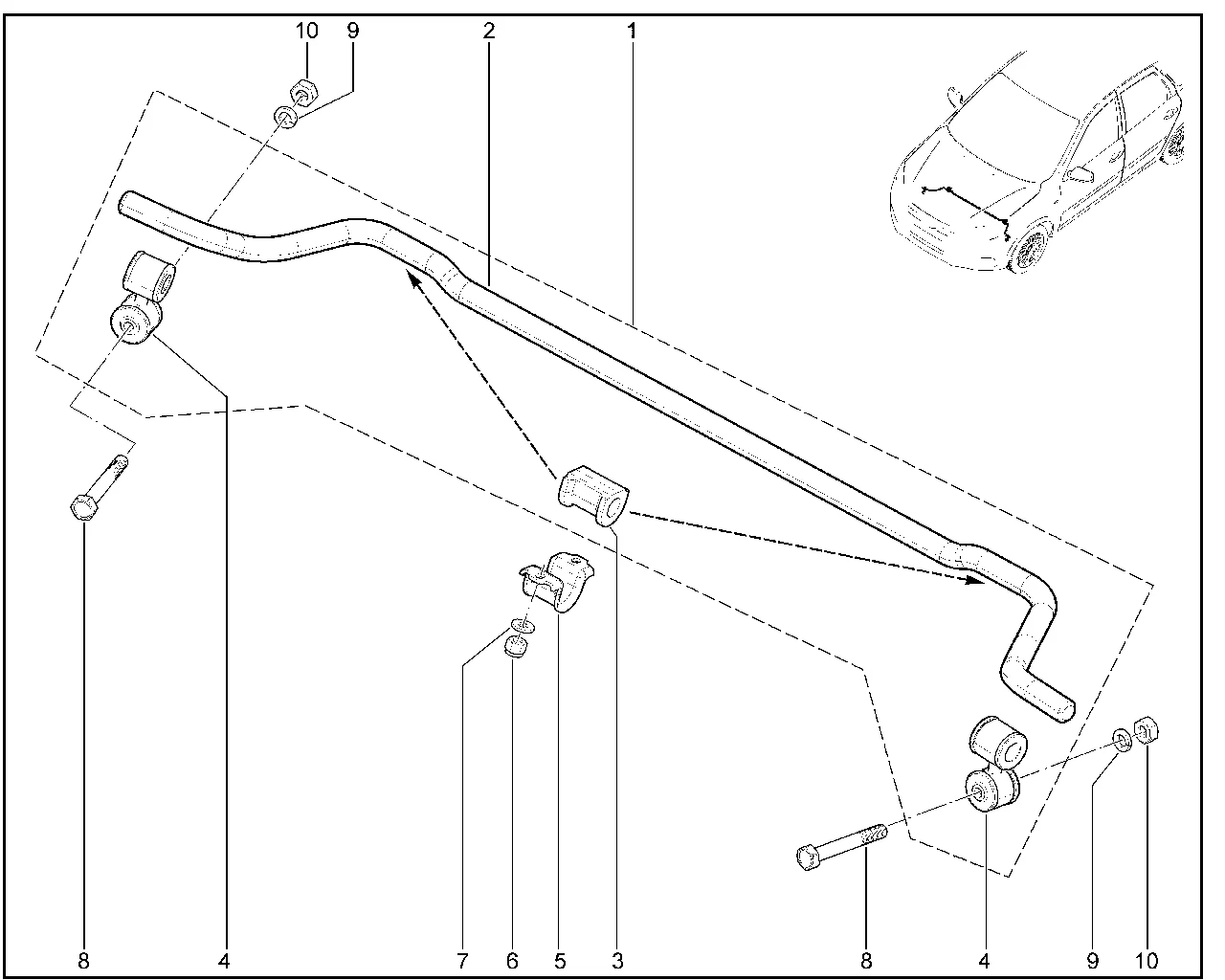 10 9 2 1

8 4 7 6 5 3 8 4 9 10