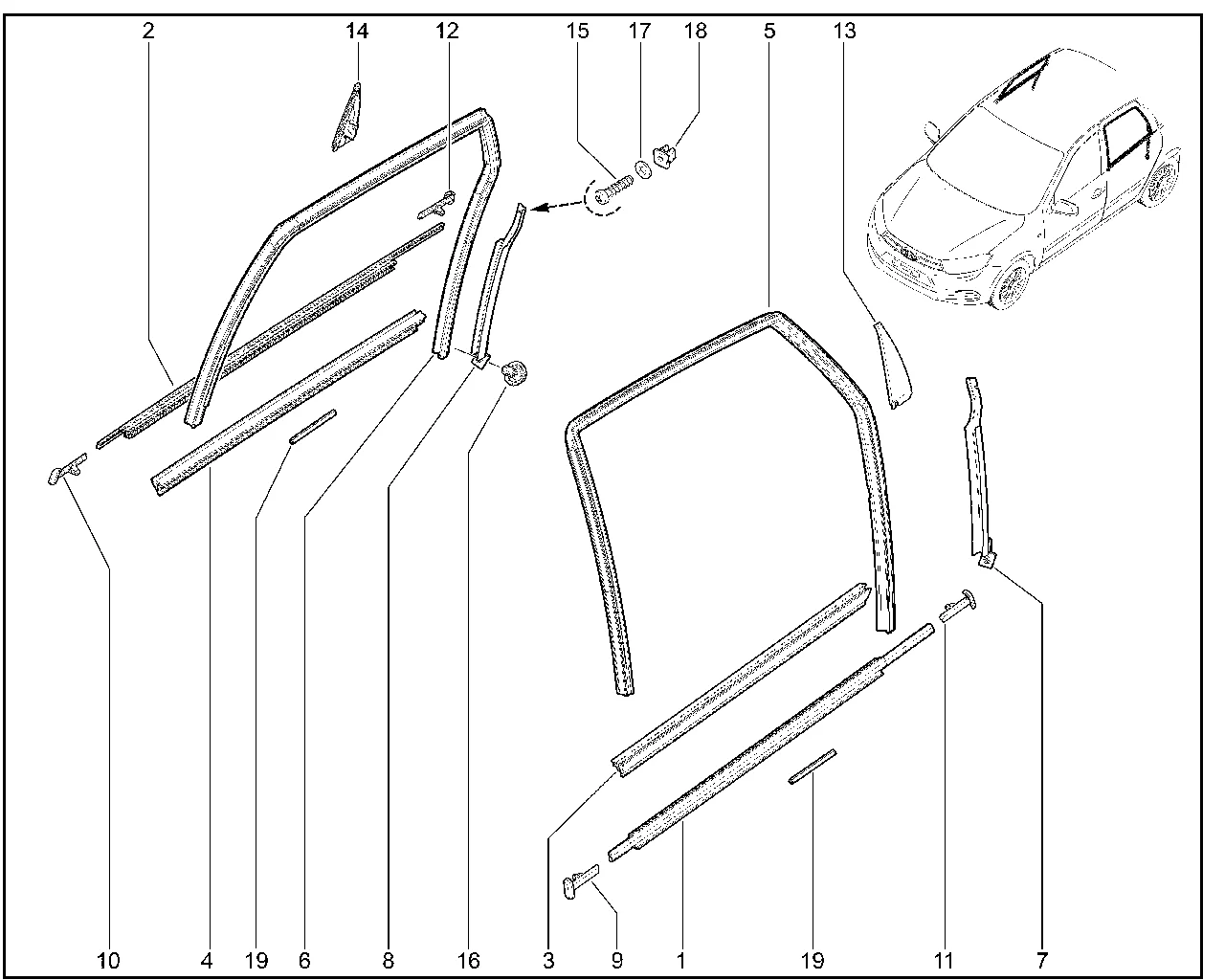 2 14 12 15 17 18 5 13

10 4 19 6 8 16 3 9 1 19 11 7