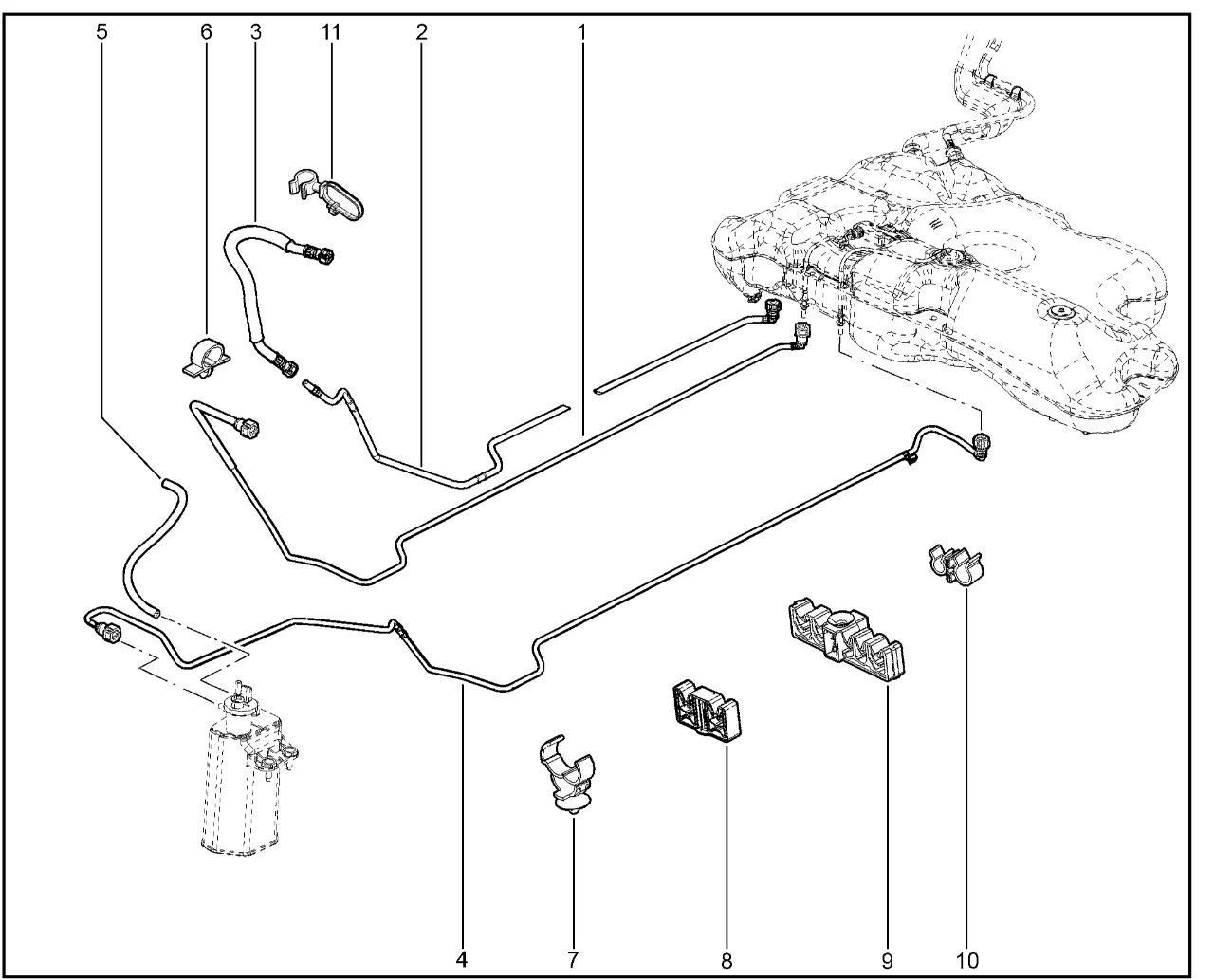 5
6
3
11
2
1
4
7
8
9
10