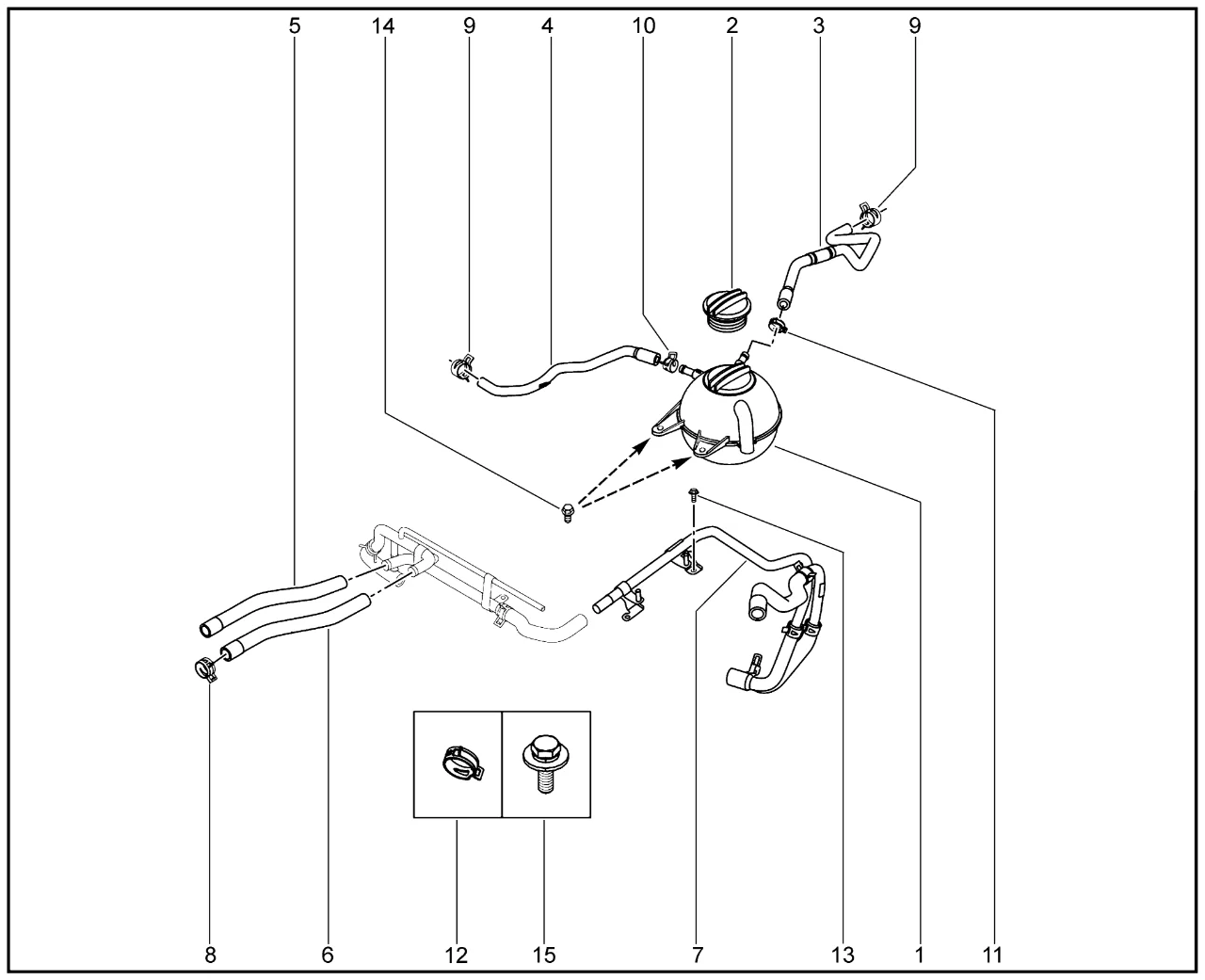 5 14 9 4 10 2 3 9

8 6 12 15 7 13 1 11