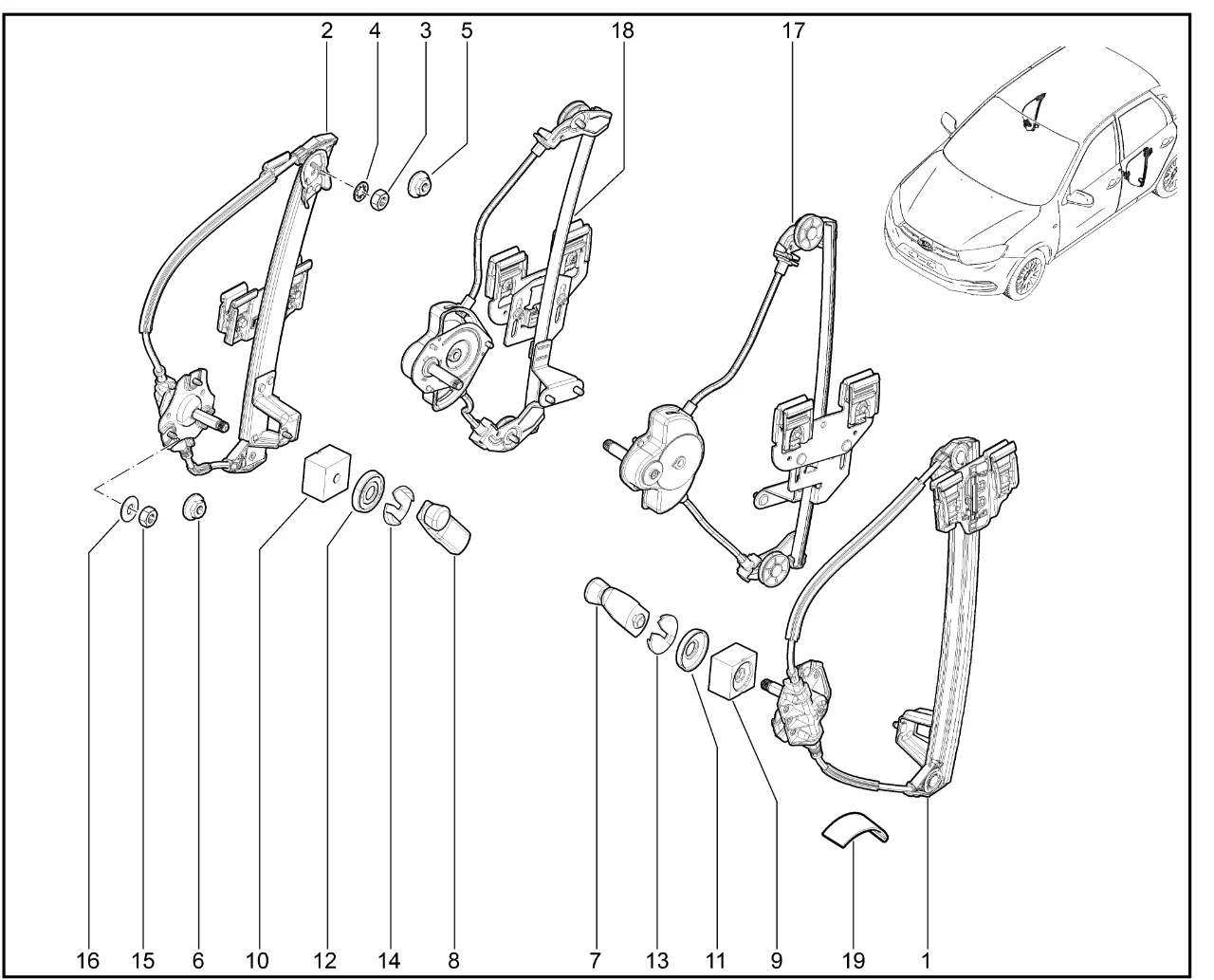 2 4 3 5 18 17

16 15 6 10 12 14 8 7 13 11 9 19 1