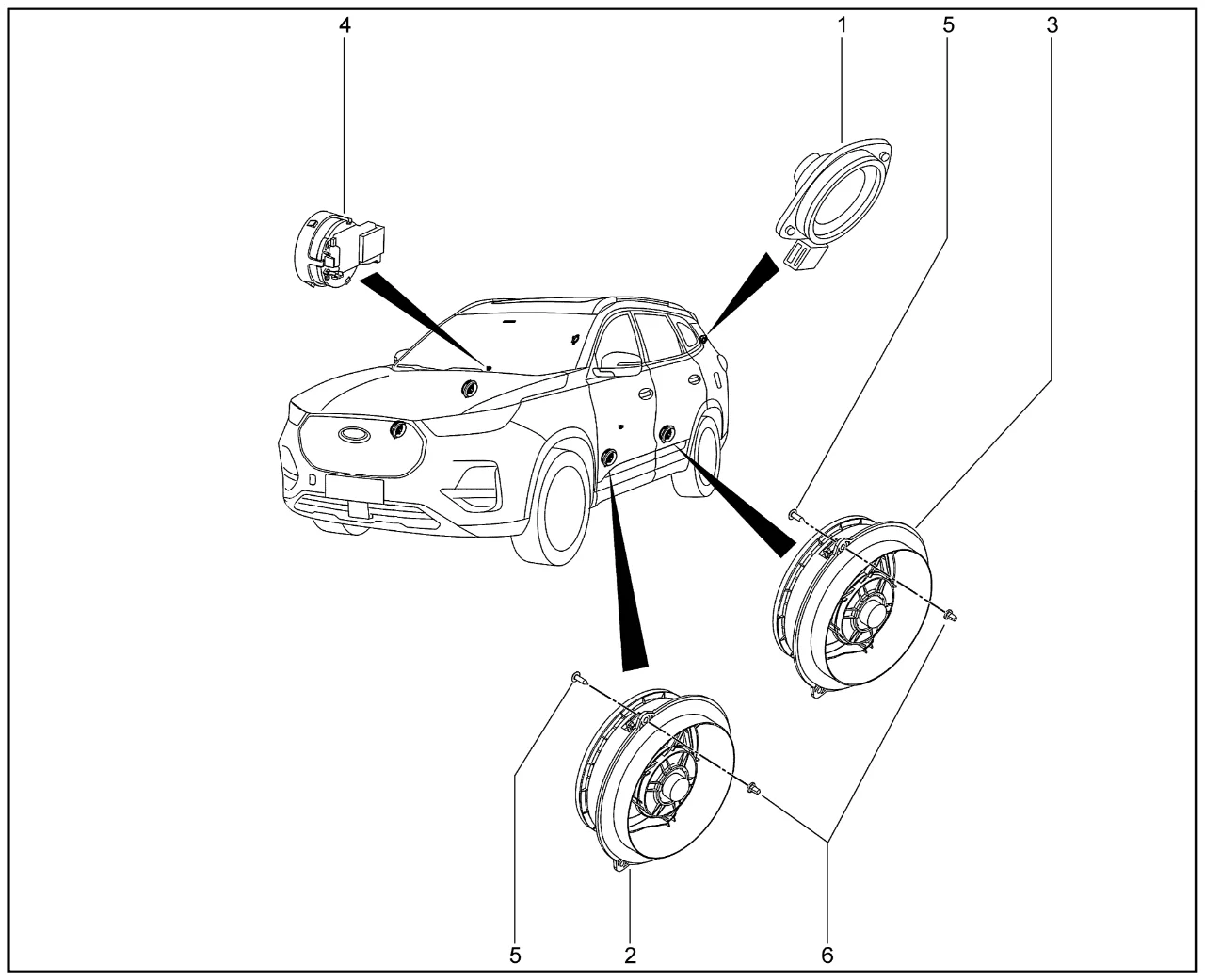 4
1
5
3
5
2
6