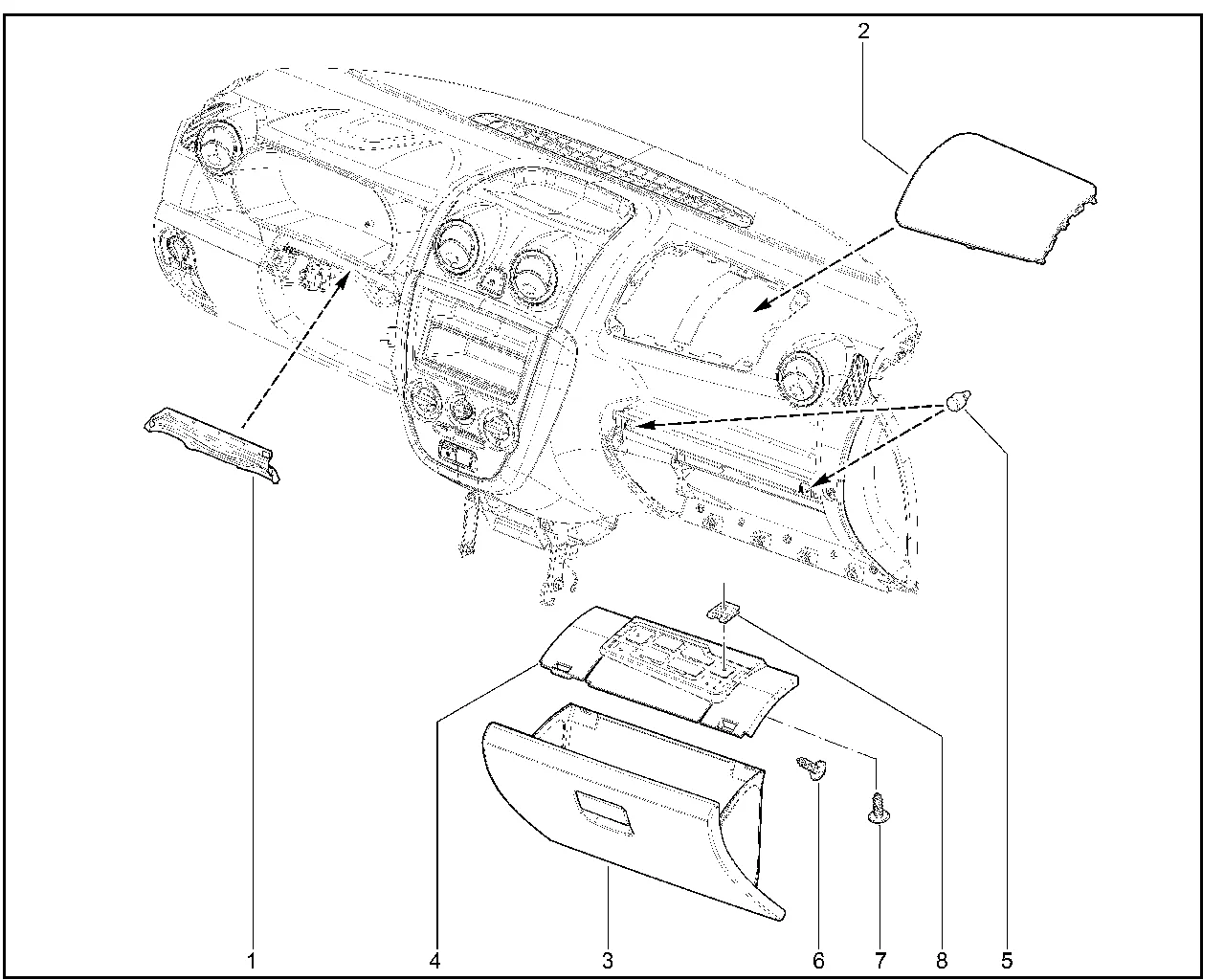 2
1
4
3
6
7
8
5