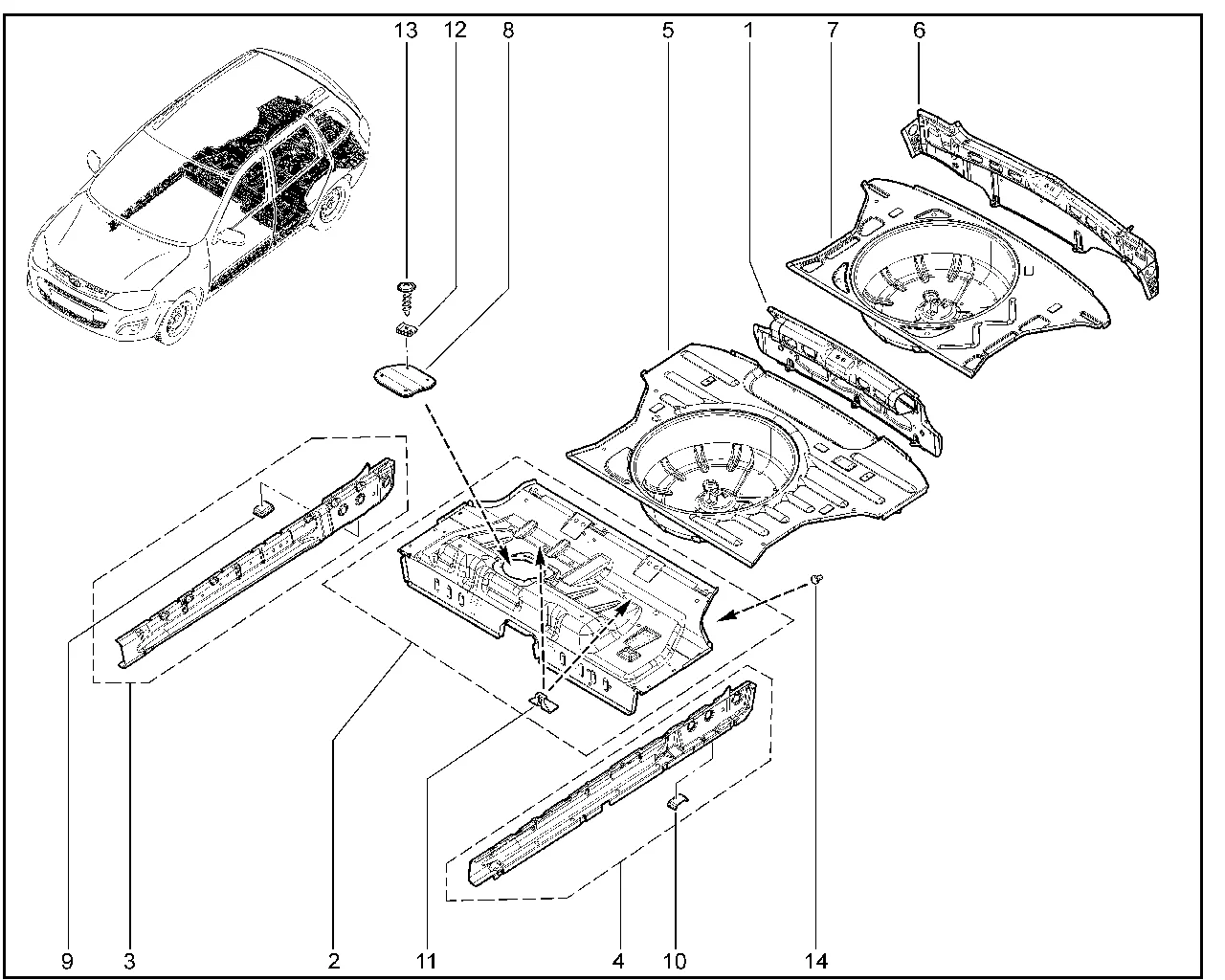 13 12 8 5 1 7 6

9 3 2 11 4 10 14