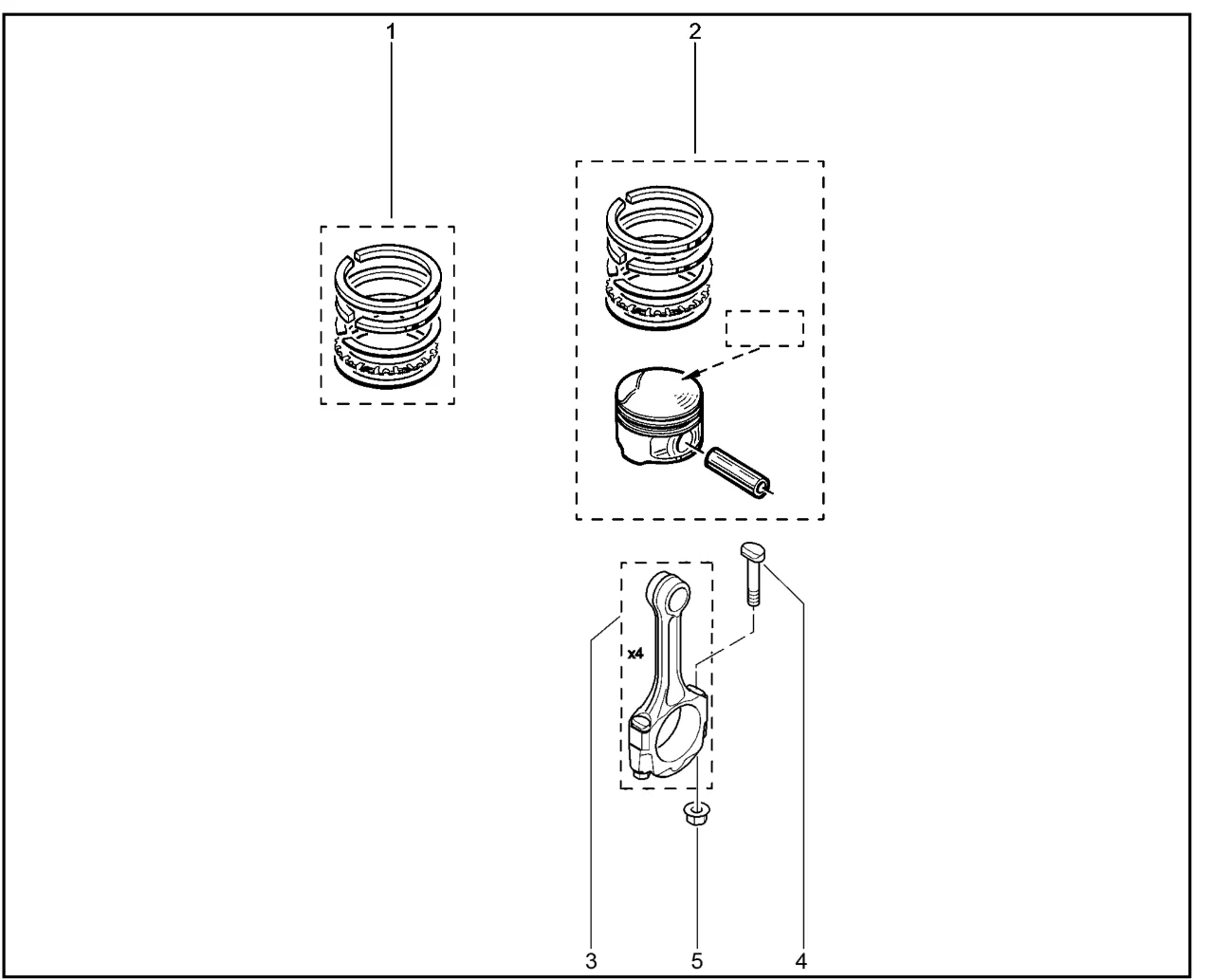 1

2

x4

3

5

4