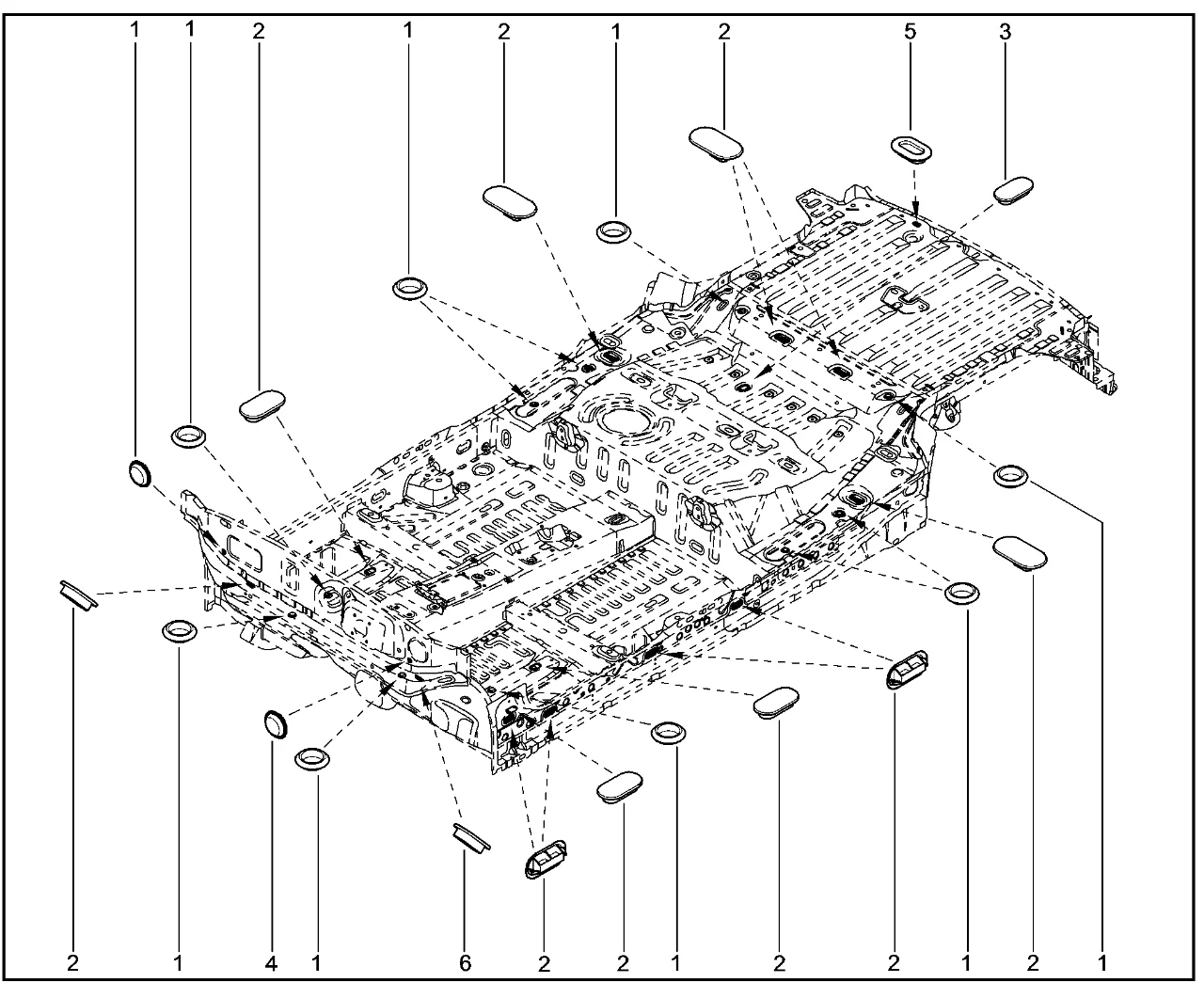 1 1 2 1 2 1 2 5 3

2 1 4 1 6 2 2 1 2 2 1 2 1