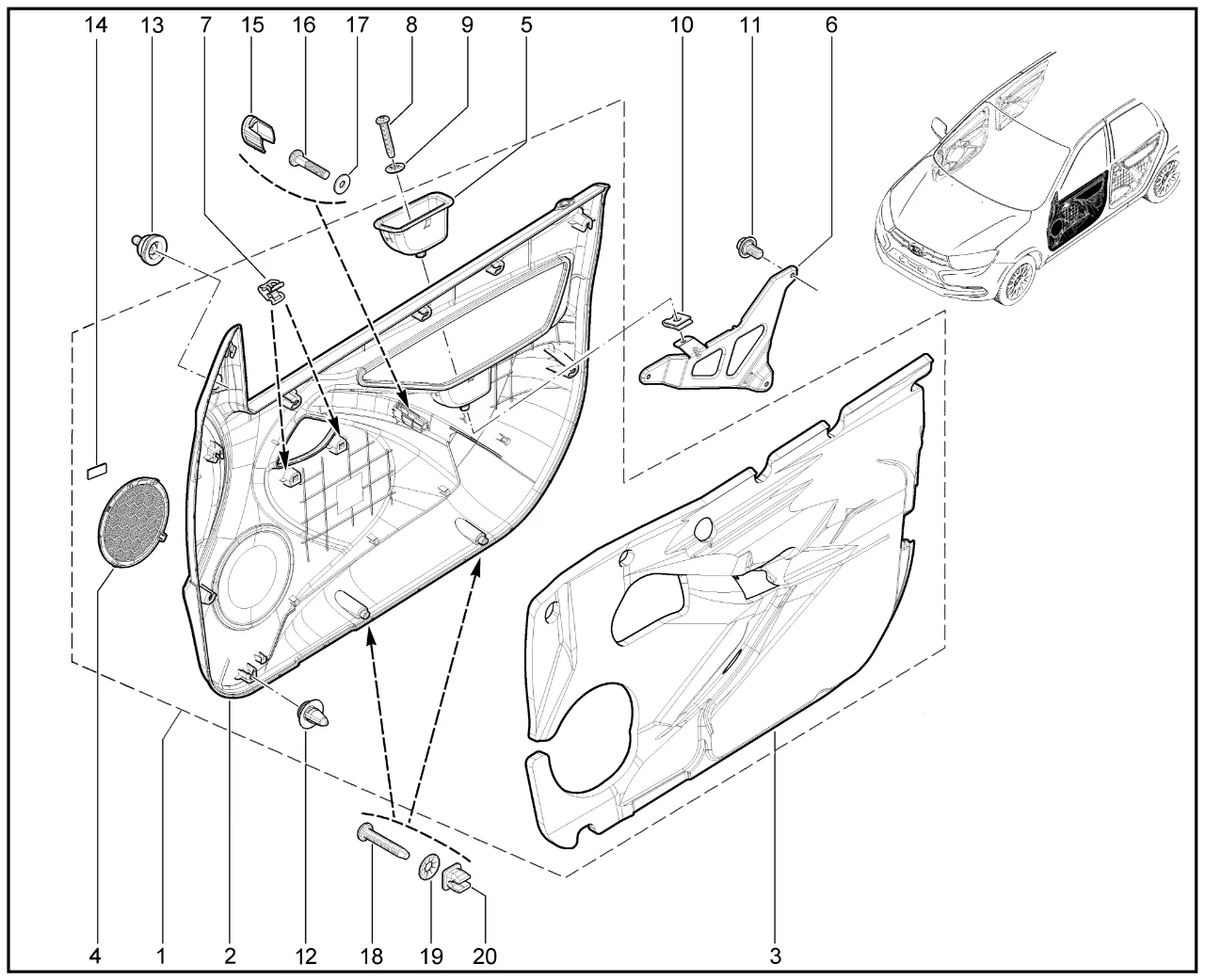 14 13 7 15 16 17 8 9 5 10 11 6

4 1 2 12 18 19 20 3