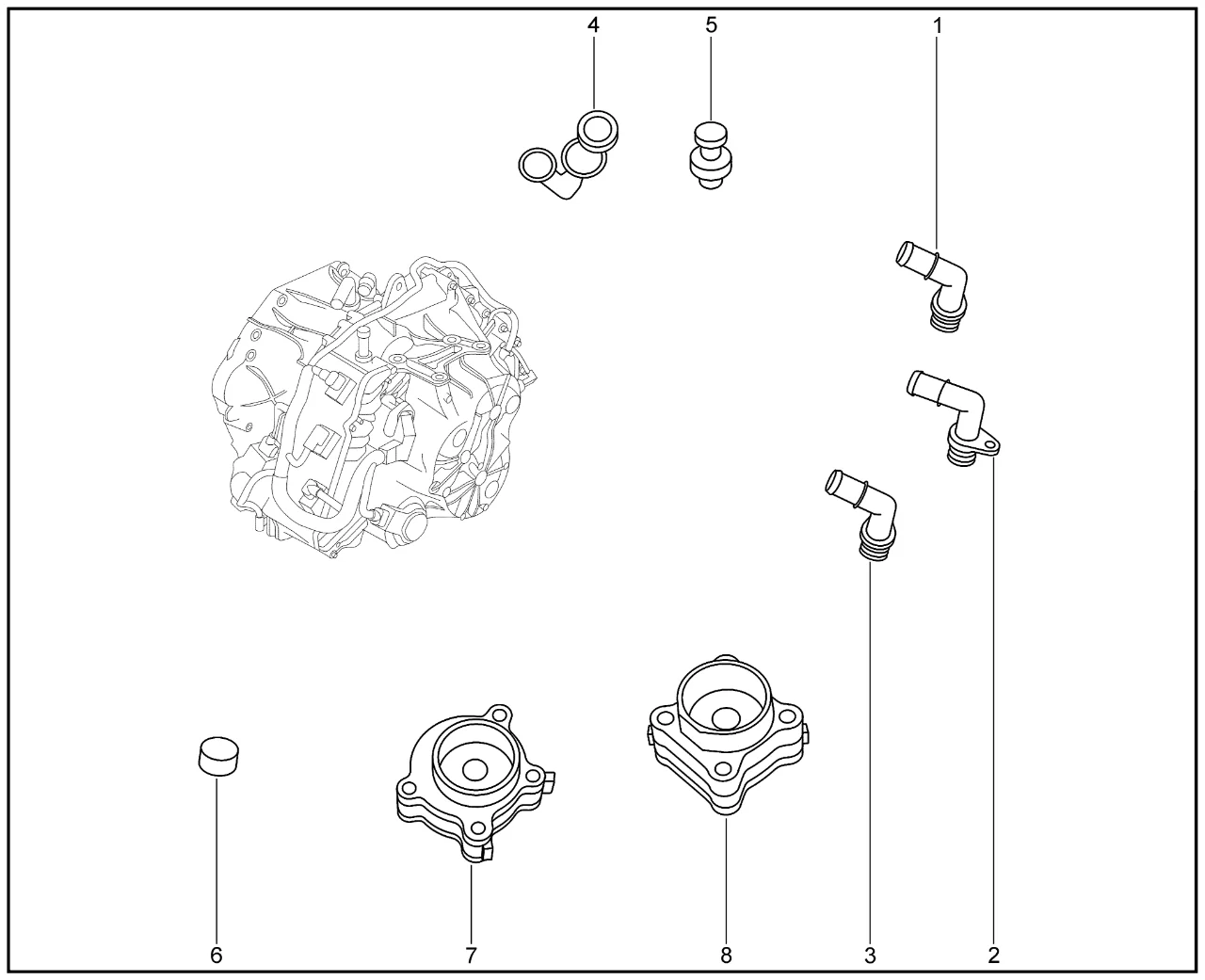 4
5
1
6
7
8
3
2