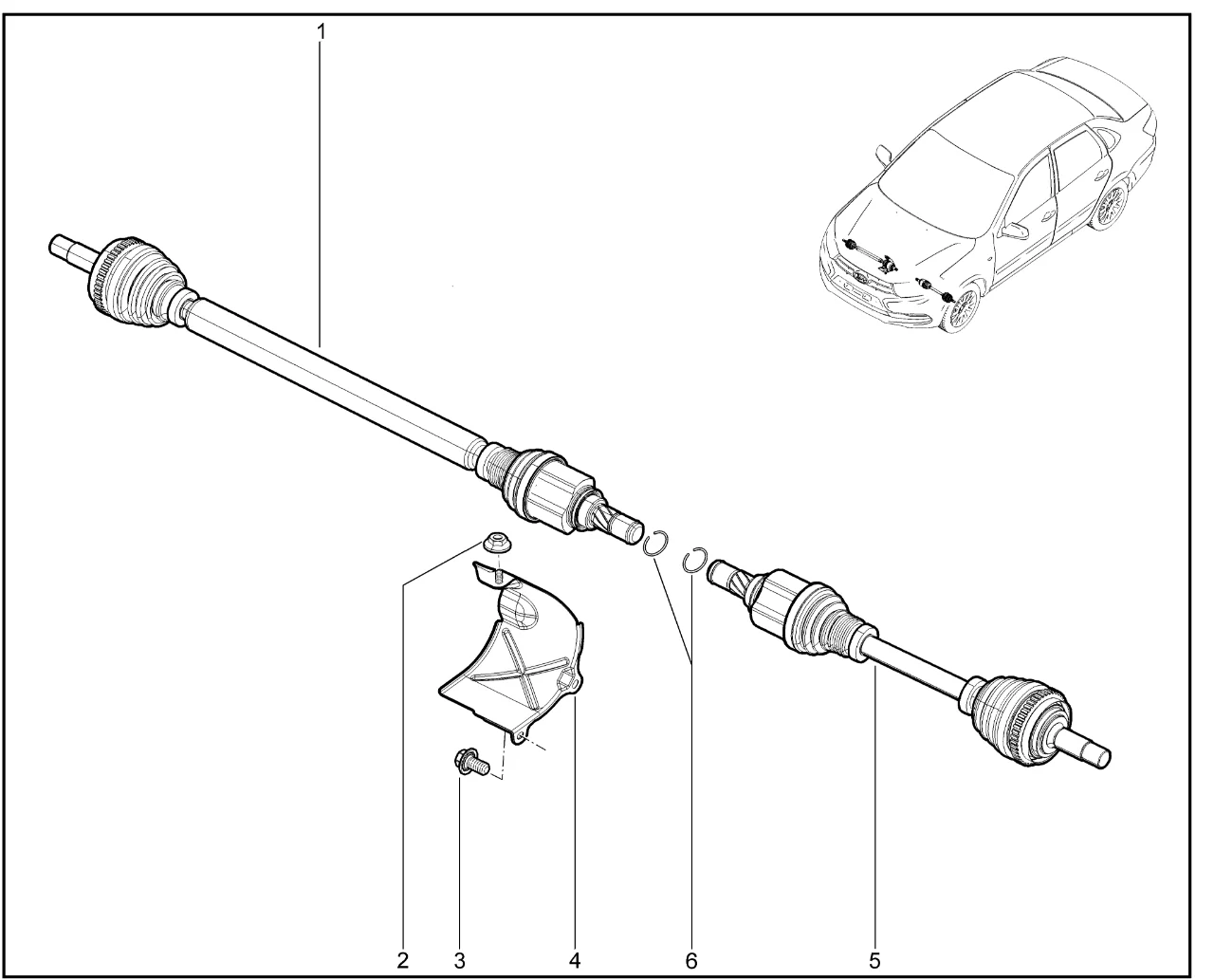 1
2
3
4
6
5