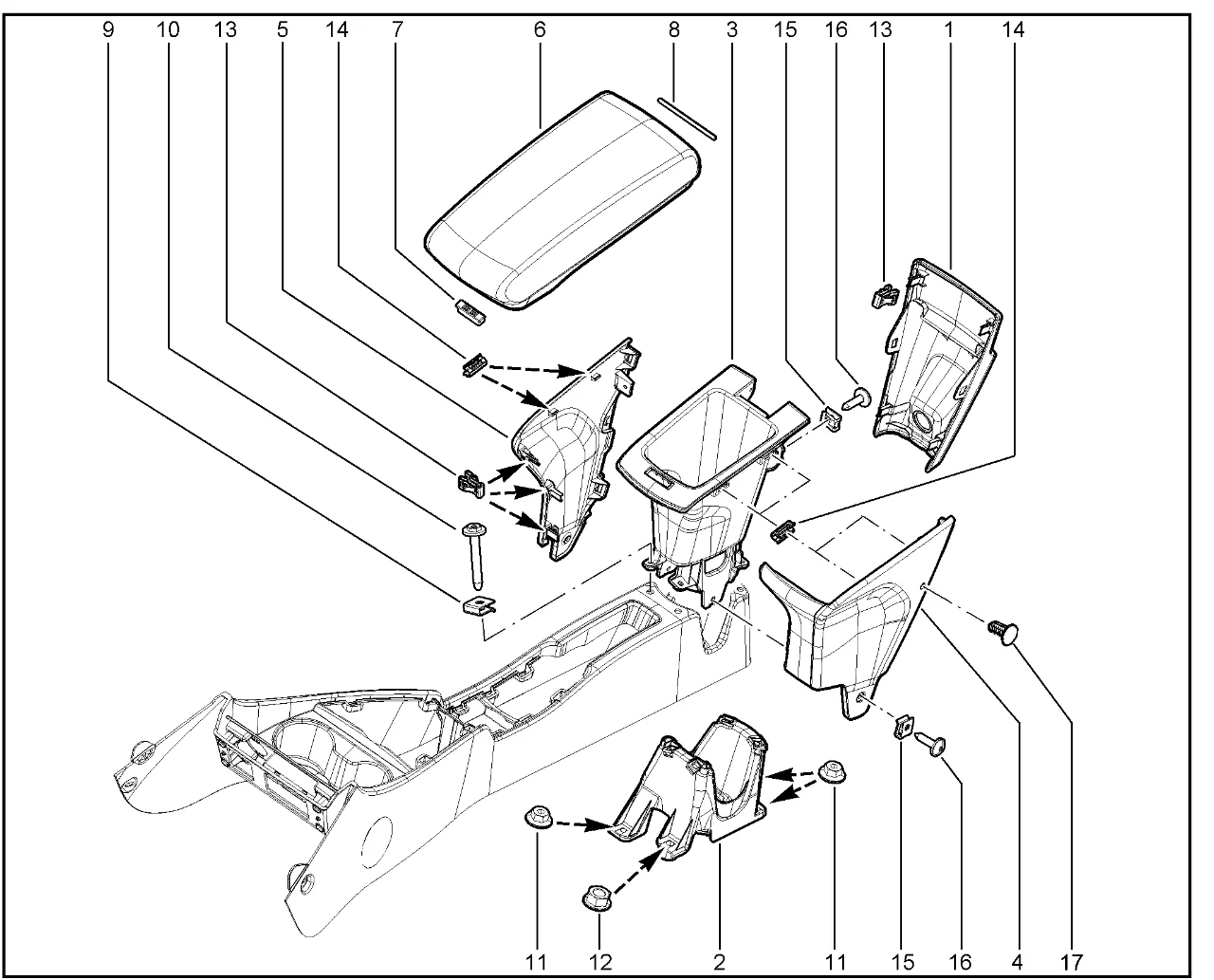 9 10 13 5 14 7 6 8 3 15 16 13 1 14

11 12 2 11 15 16 4 17