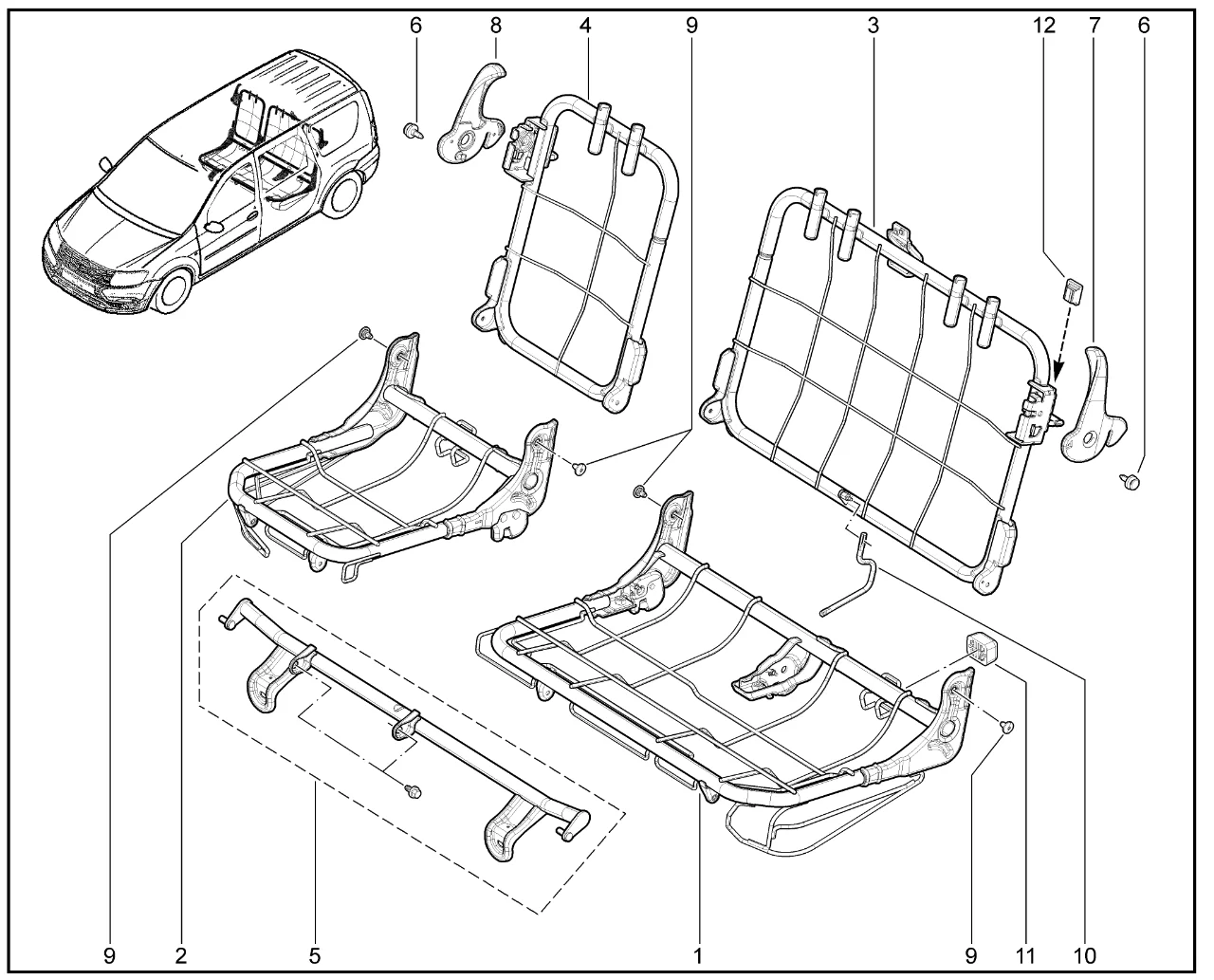 6 8 4 9 3 12 7 6

9 2 5 1 9 11 10