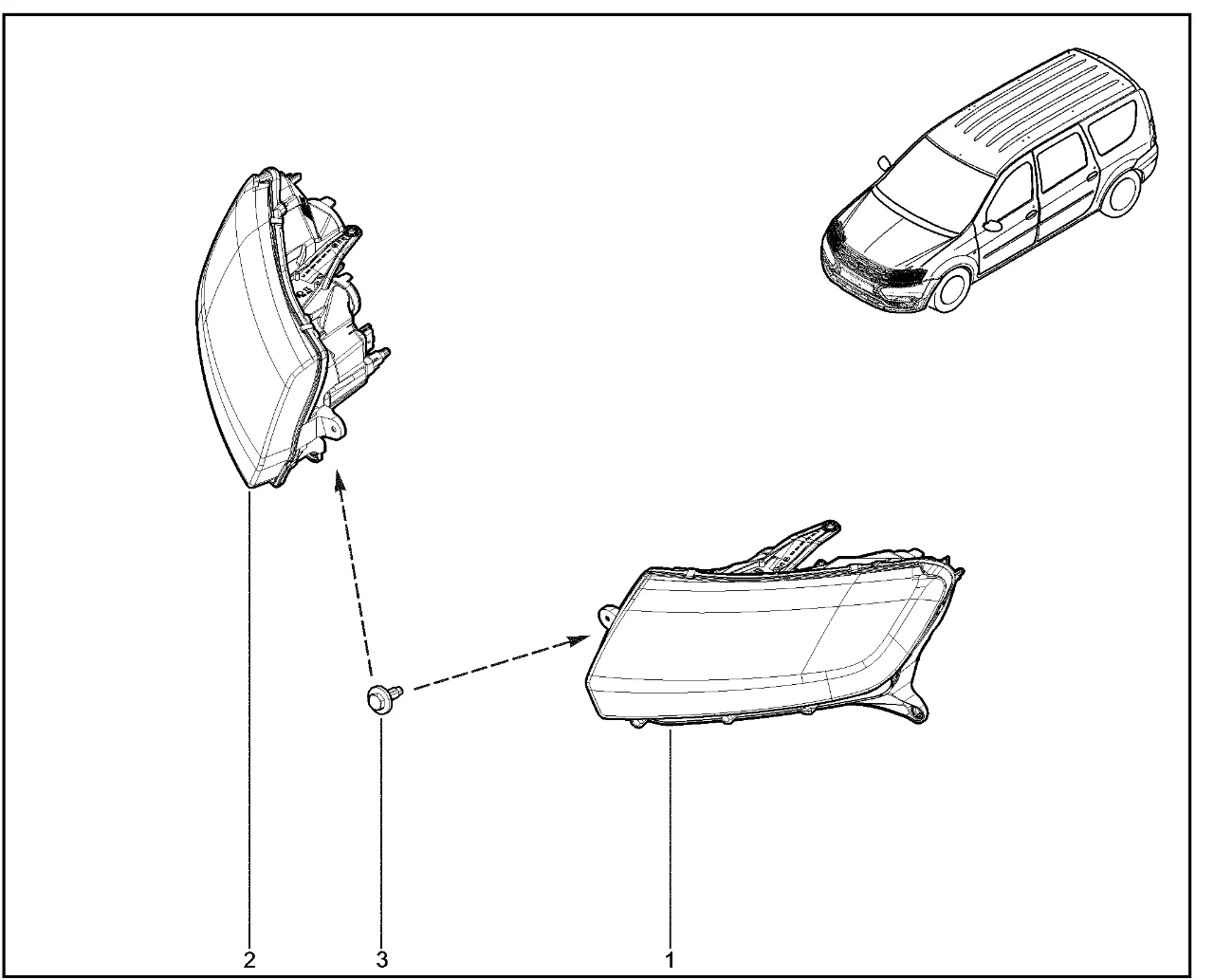 2
3
1