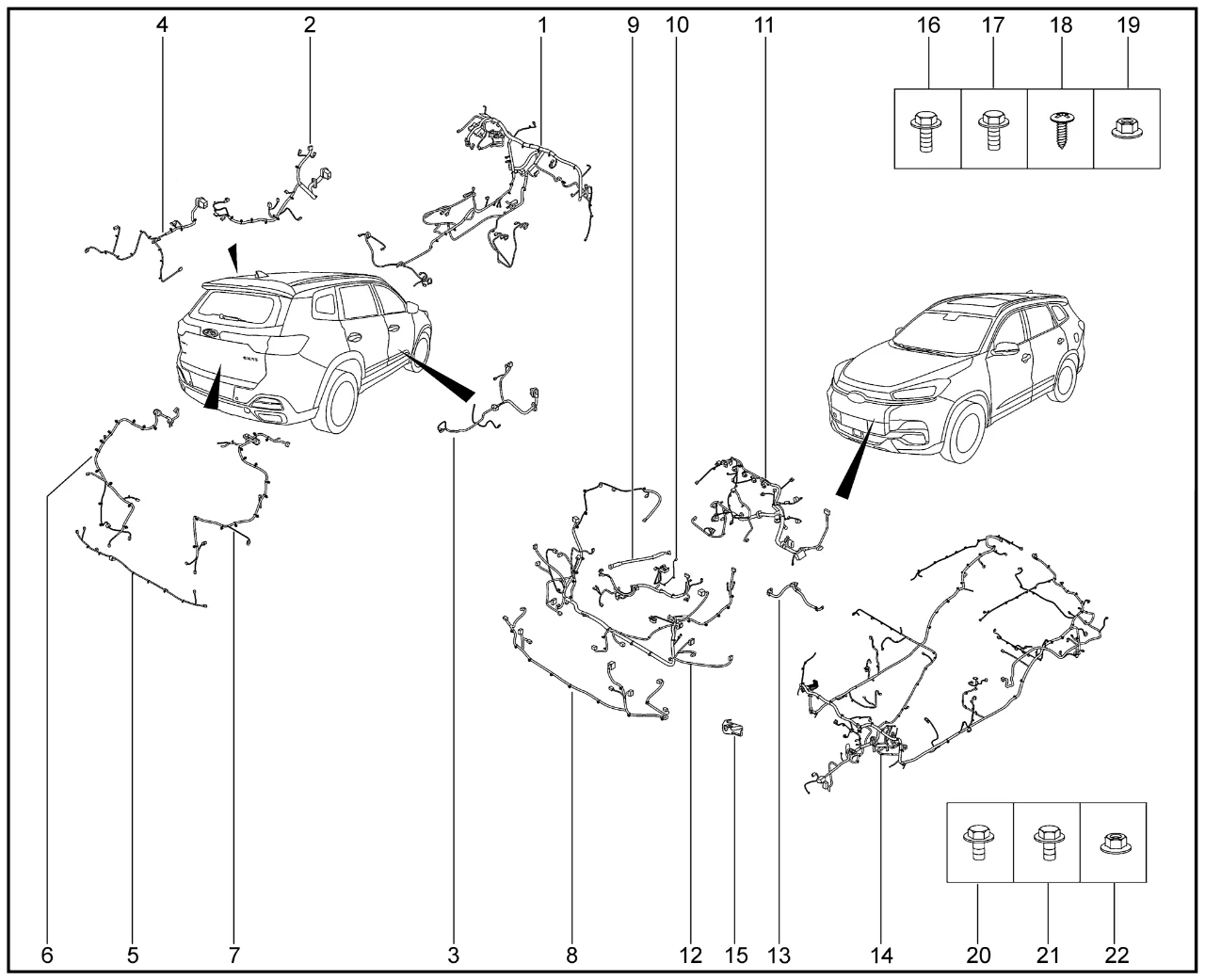 4 2 1 9 10 11 16 17 18 19

6 5 7 3 8 12 15 13 14 20 21 22