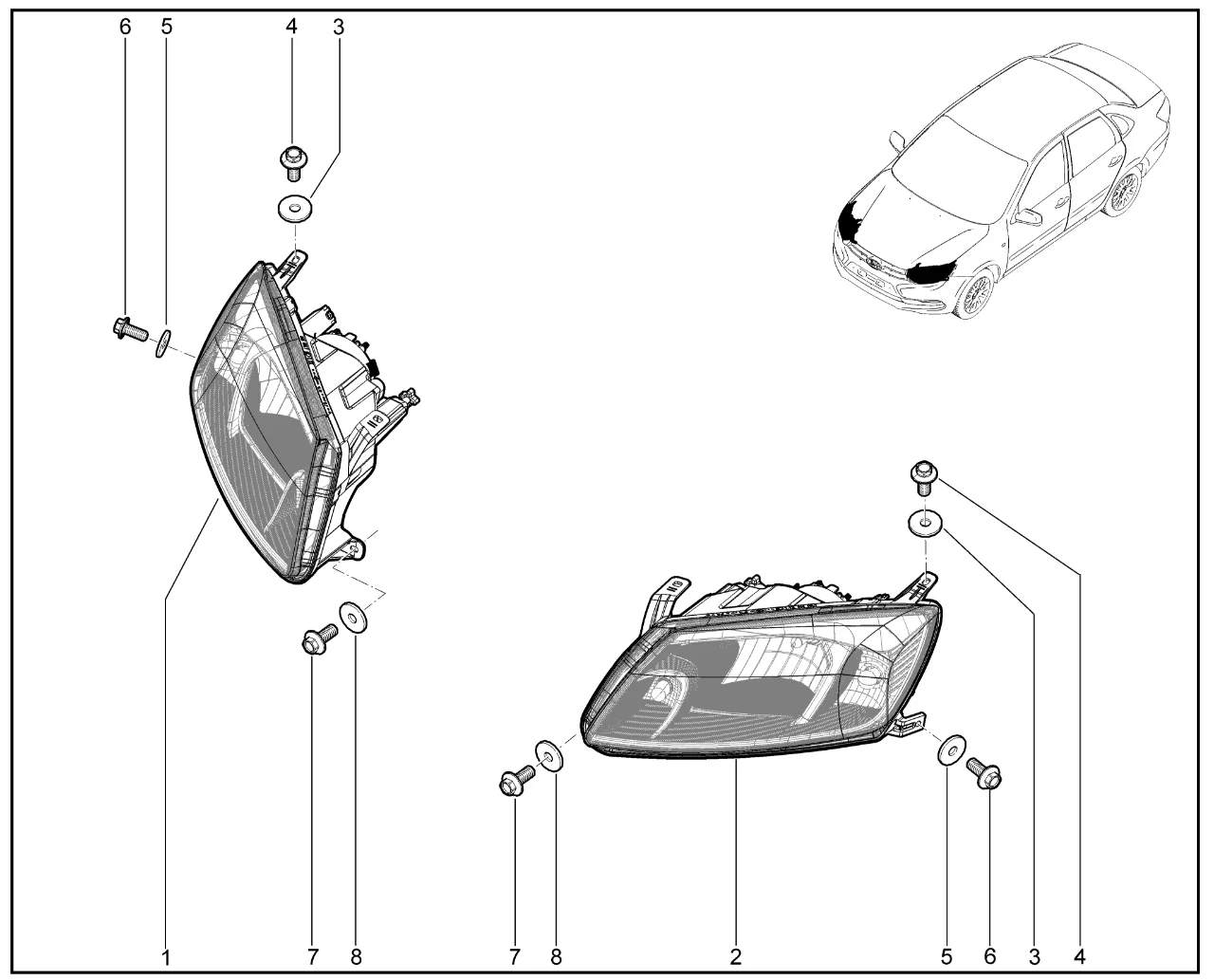 6 5 4 3

1 7 8 7 8 2 5 6 3 4