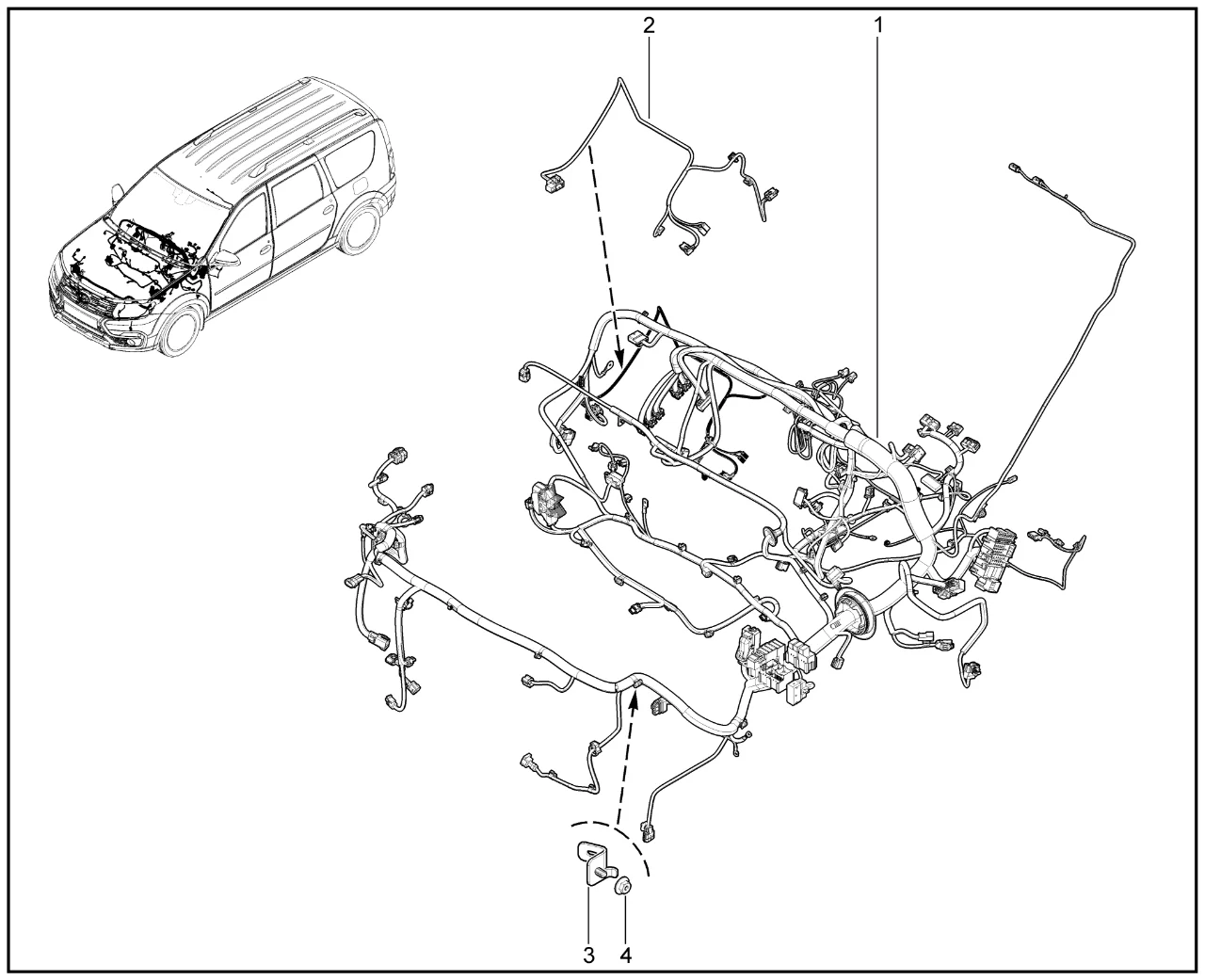 2
1
3
4