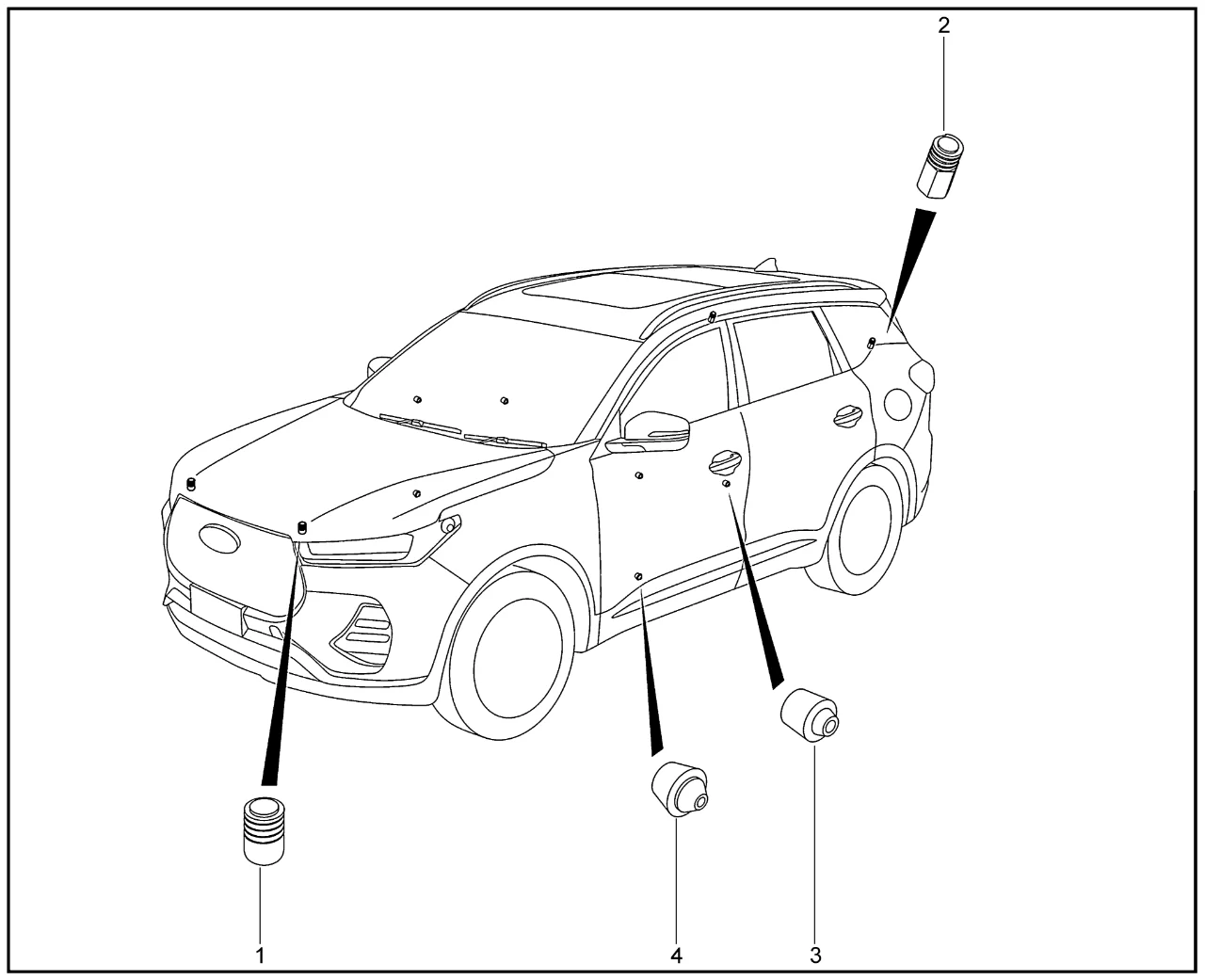 2

1

4

3