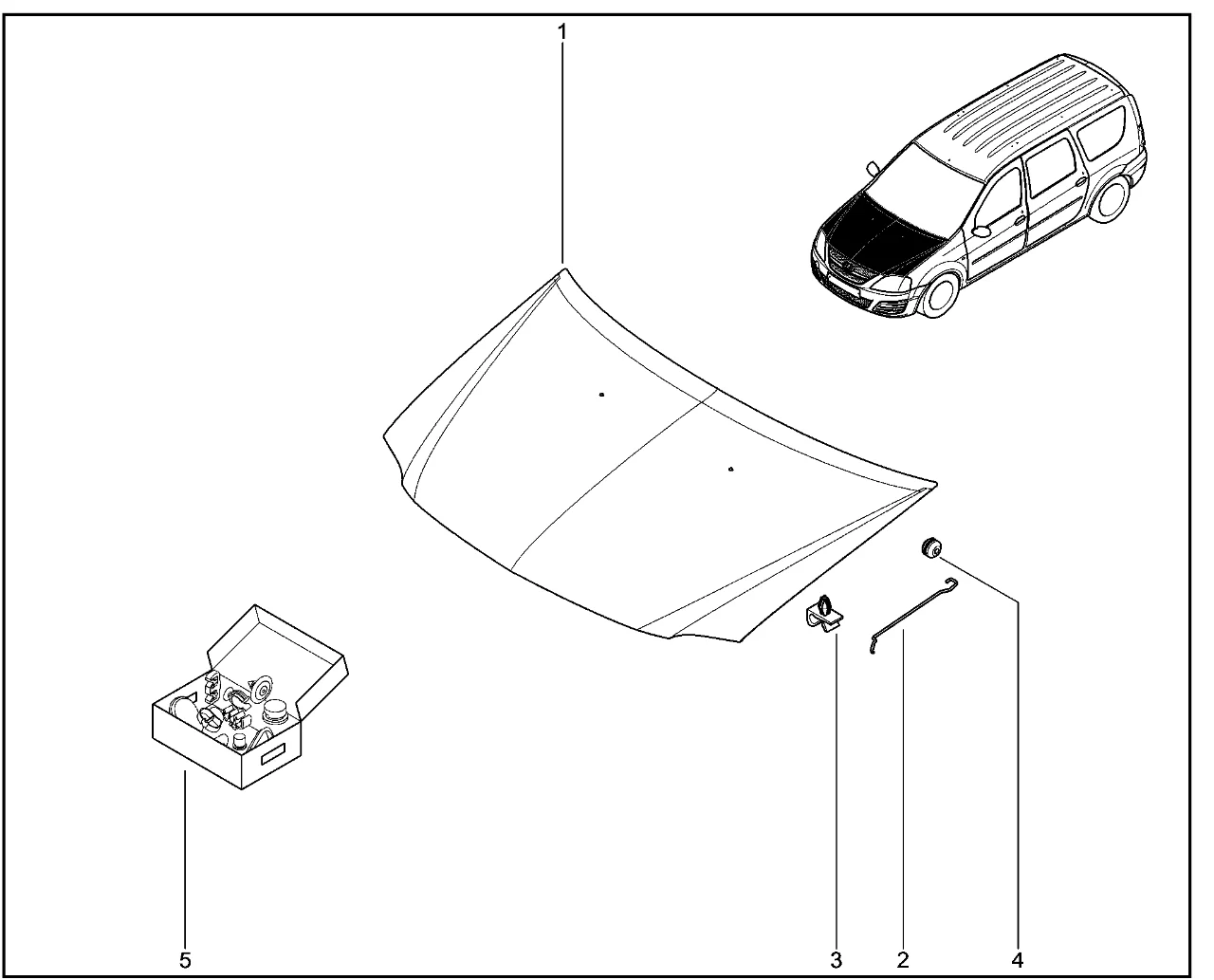 1

5

3

2

4