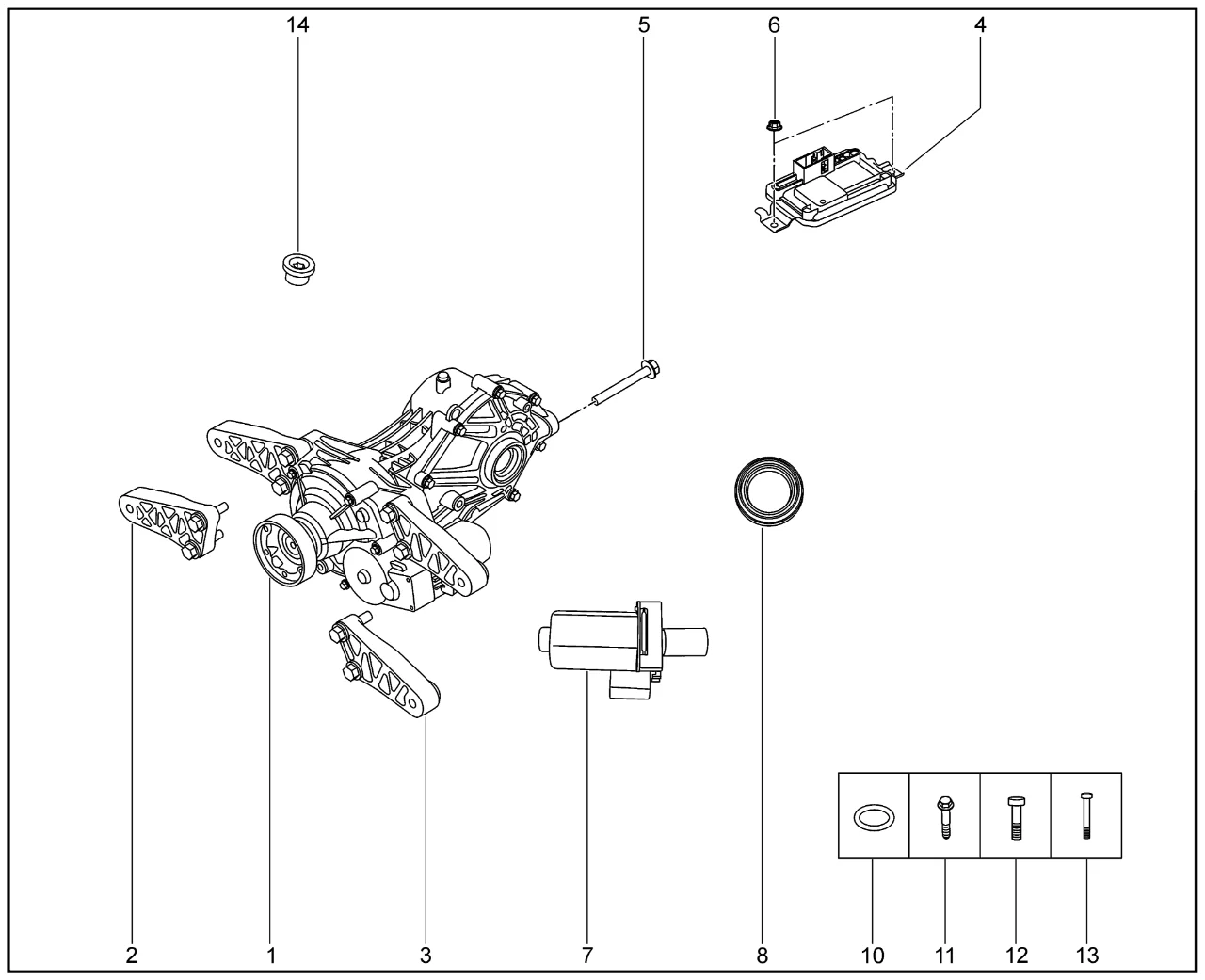 14
5
6
4
2
1
3
7
8
10
11
12
13