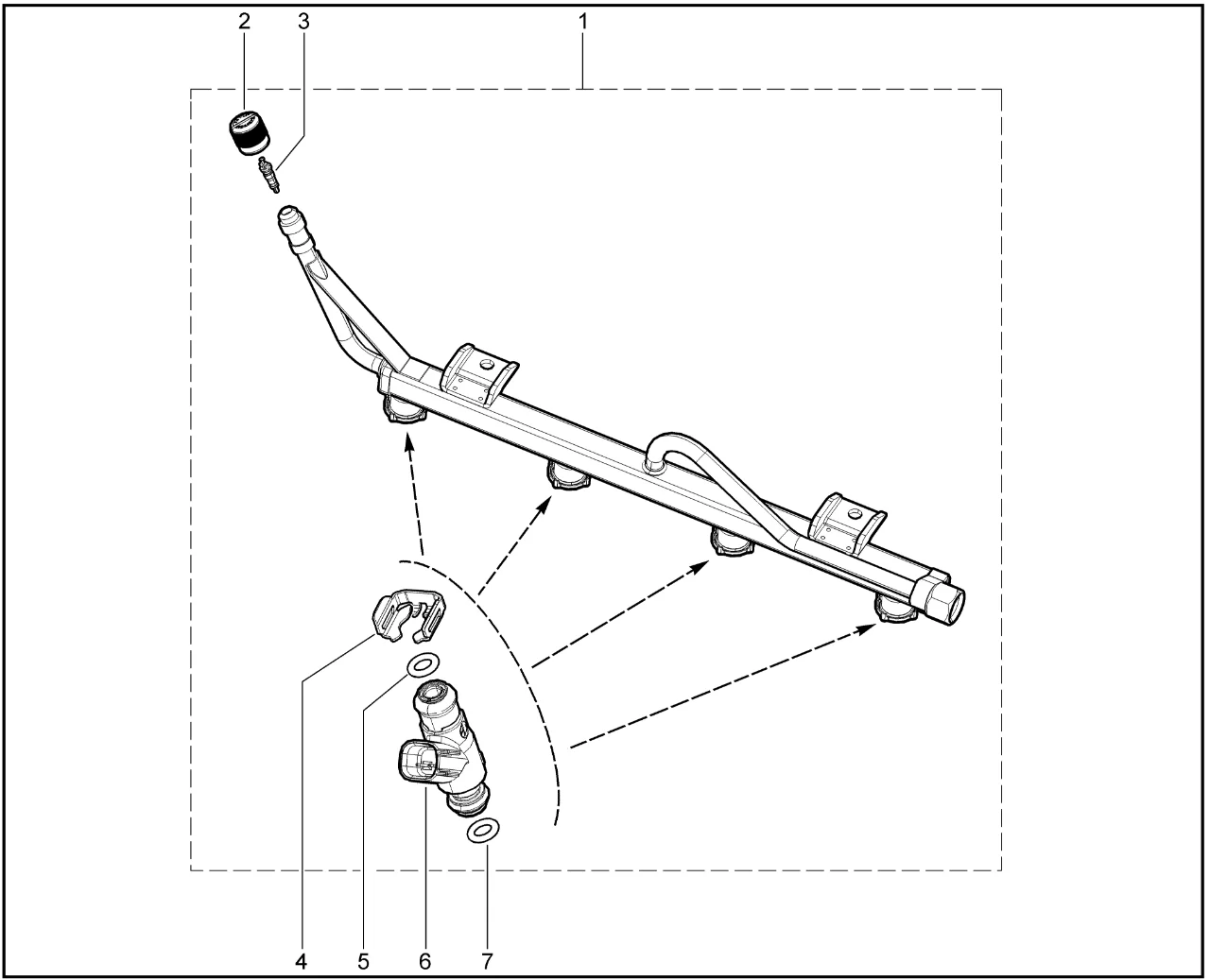 2
3
1
4
5
6
7