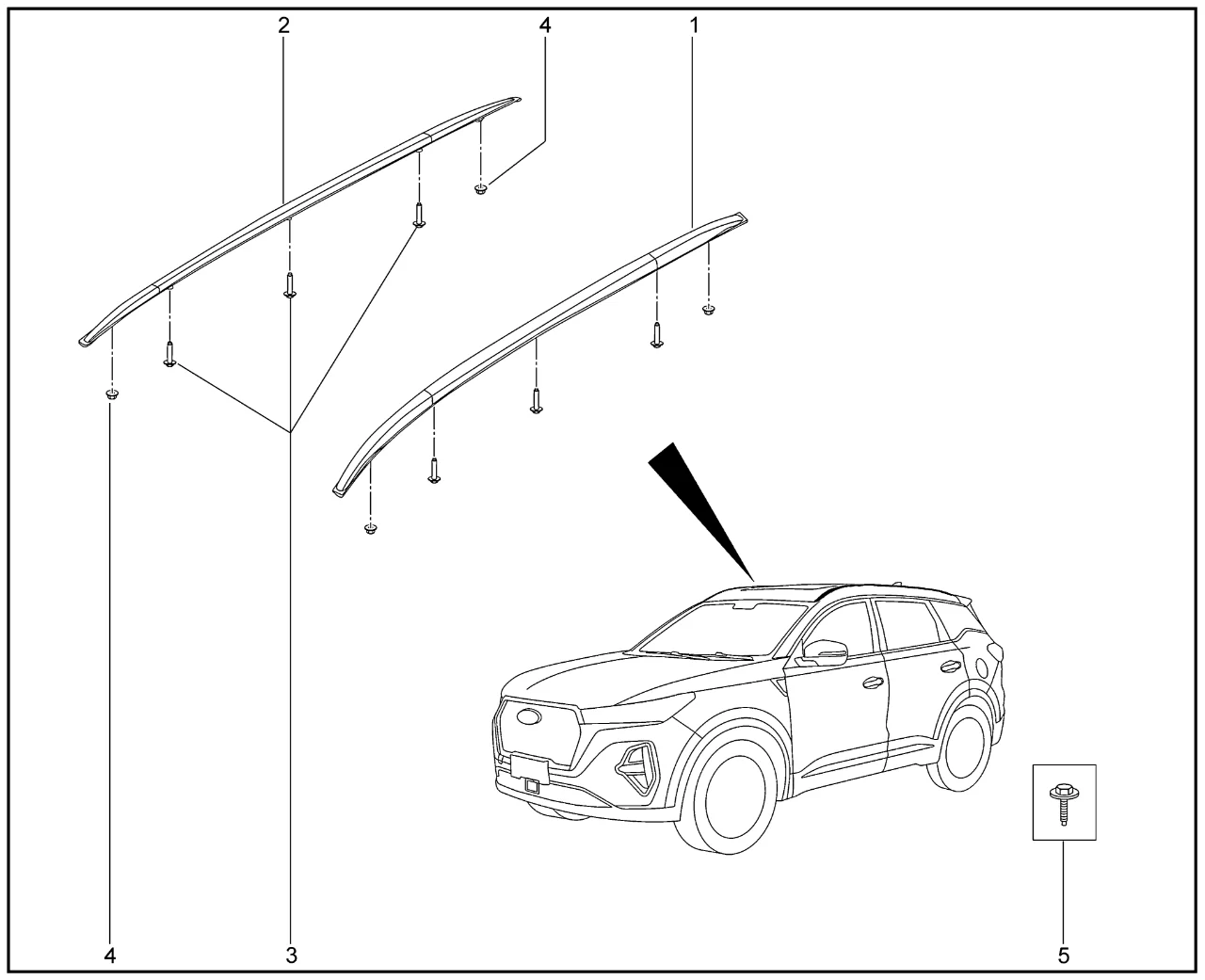 2
4
1
4
3
5