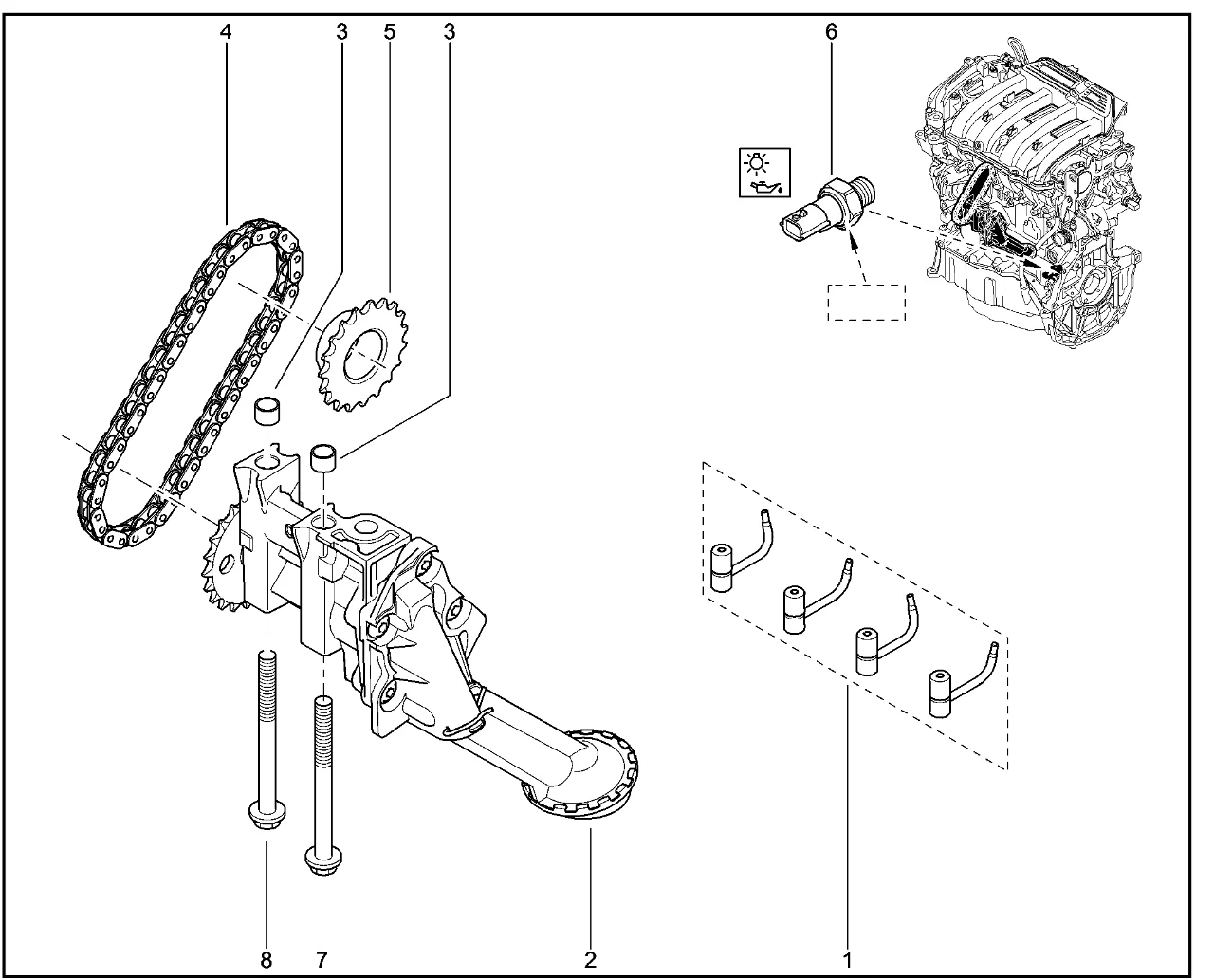 4
3
5
3
6
8
7
2
1