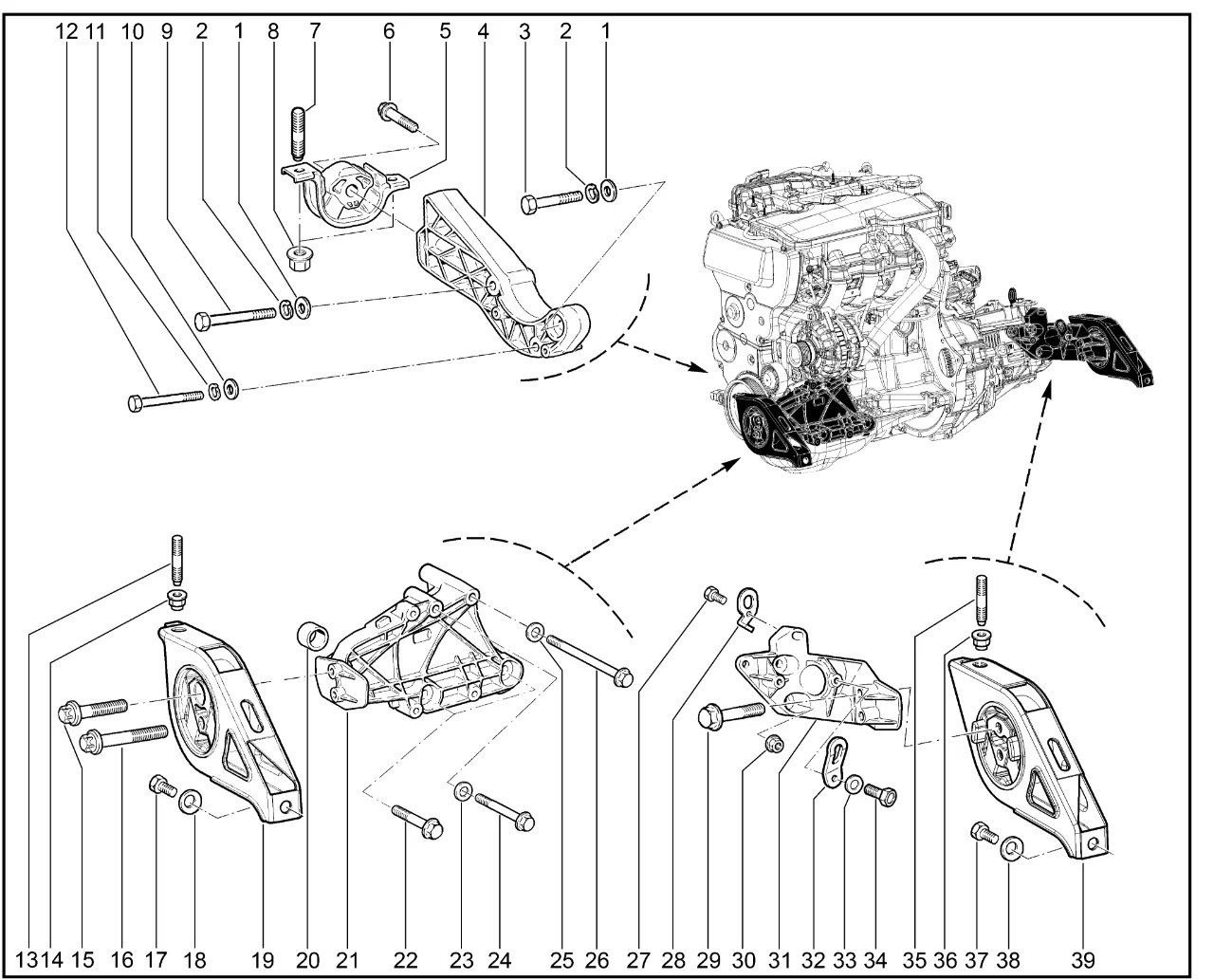 12 11 10 9 2 1 8 7 6 5 4 3 2 1

13 14 15 16 17 18 19 20 21 22 23 24 25 26 27 28 29 30 31 32 33 34 35 36 37 38 39