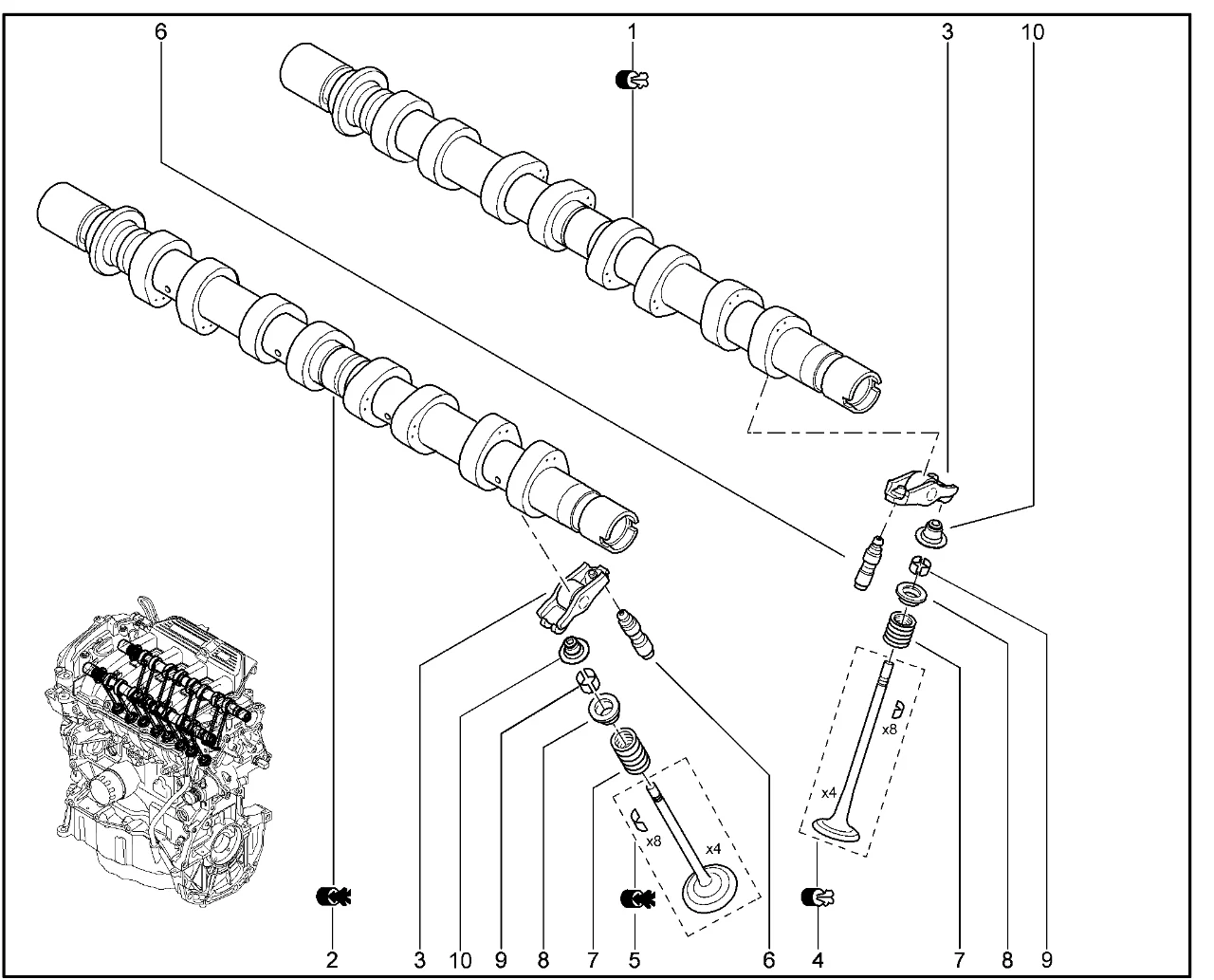 6
1
3
10
x8
x4
x8
x4
2
3
10
9
8
7
5
6
4
7
8
9