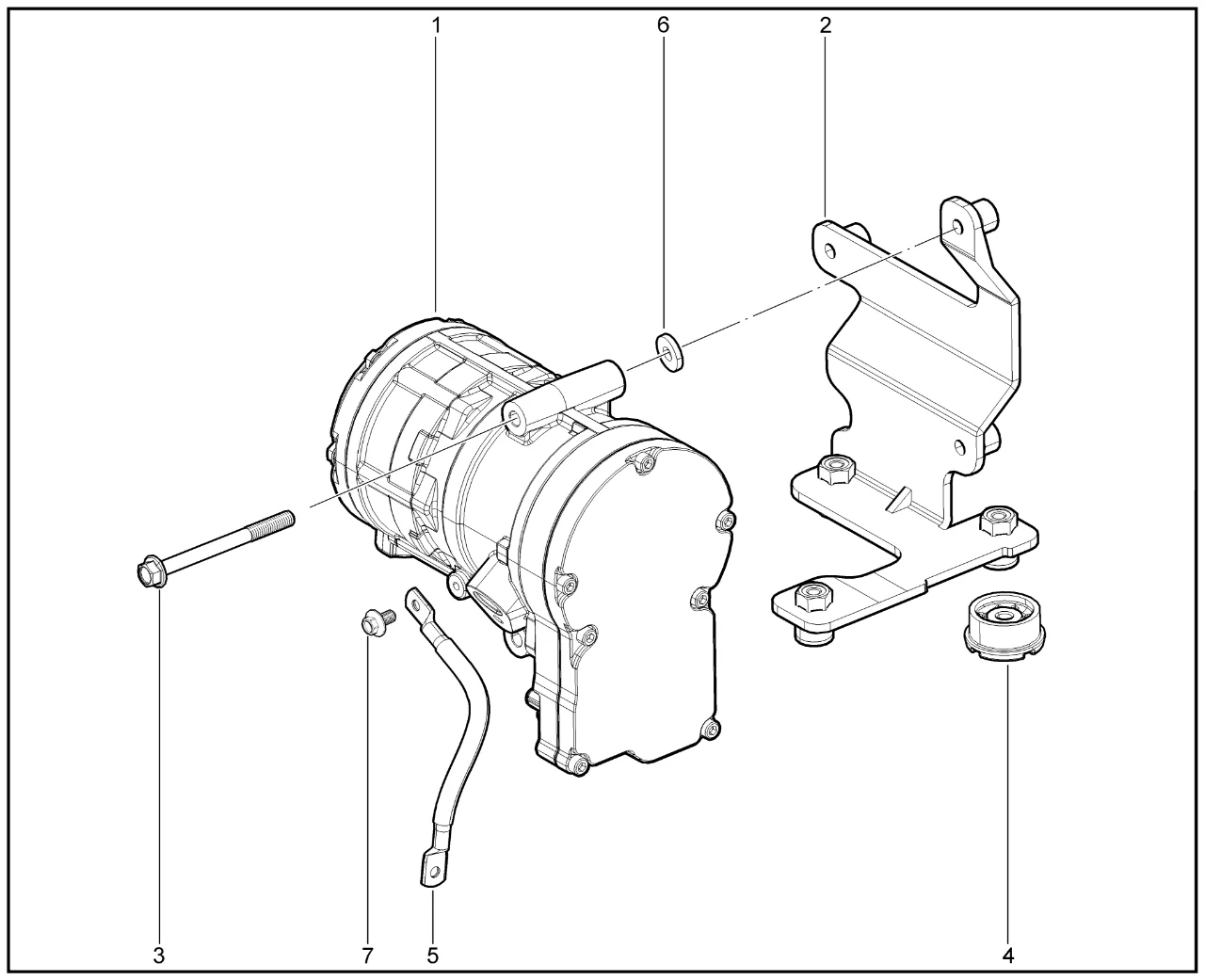 1
6
2
3
7
5
4