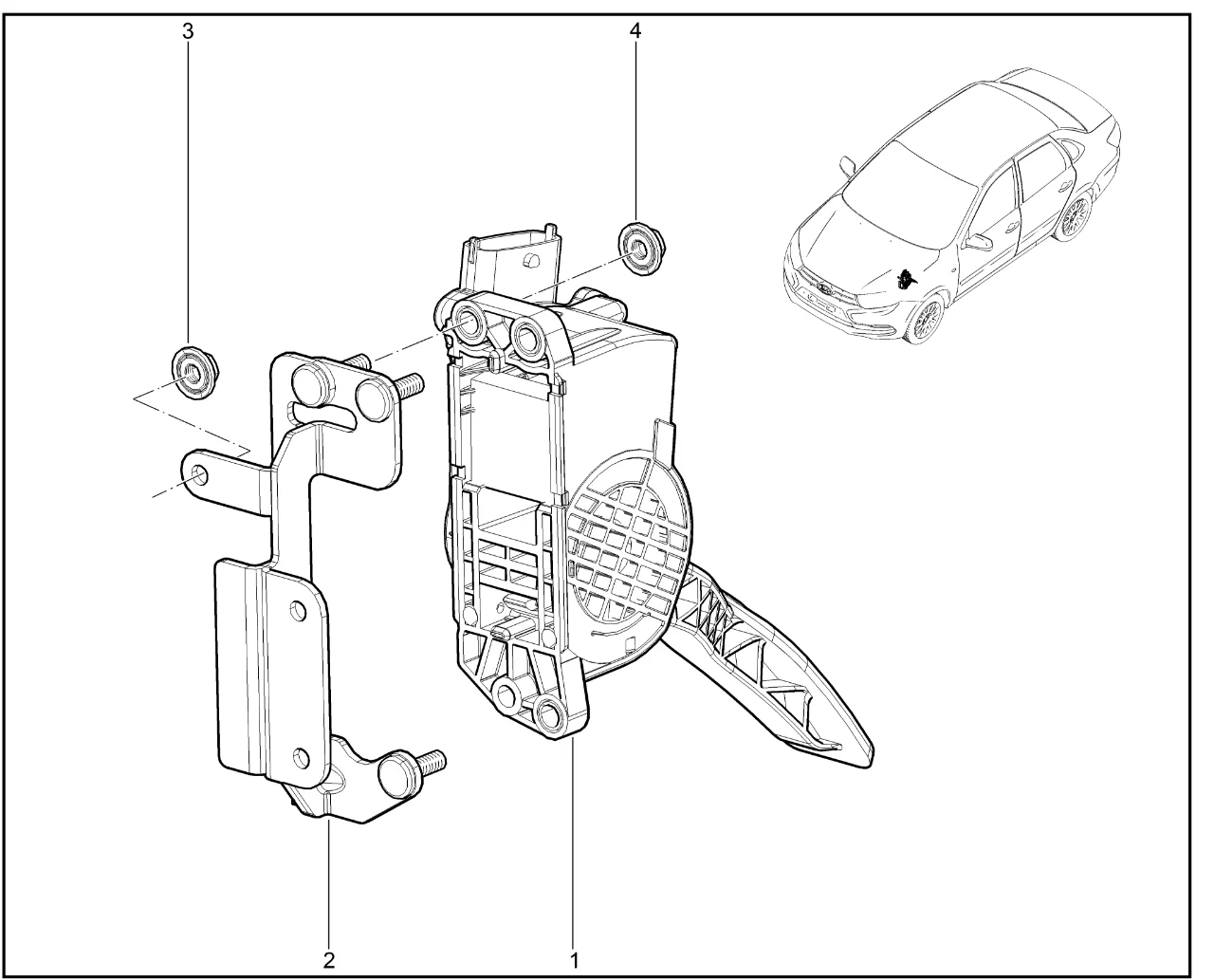 3
4
2
1