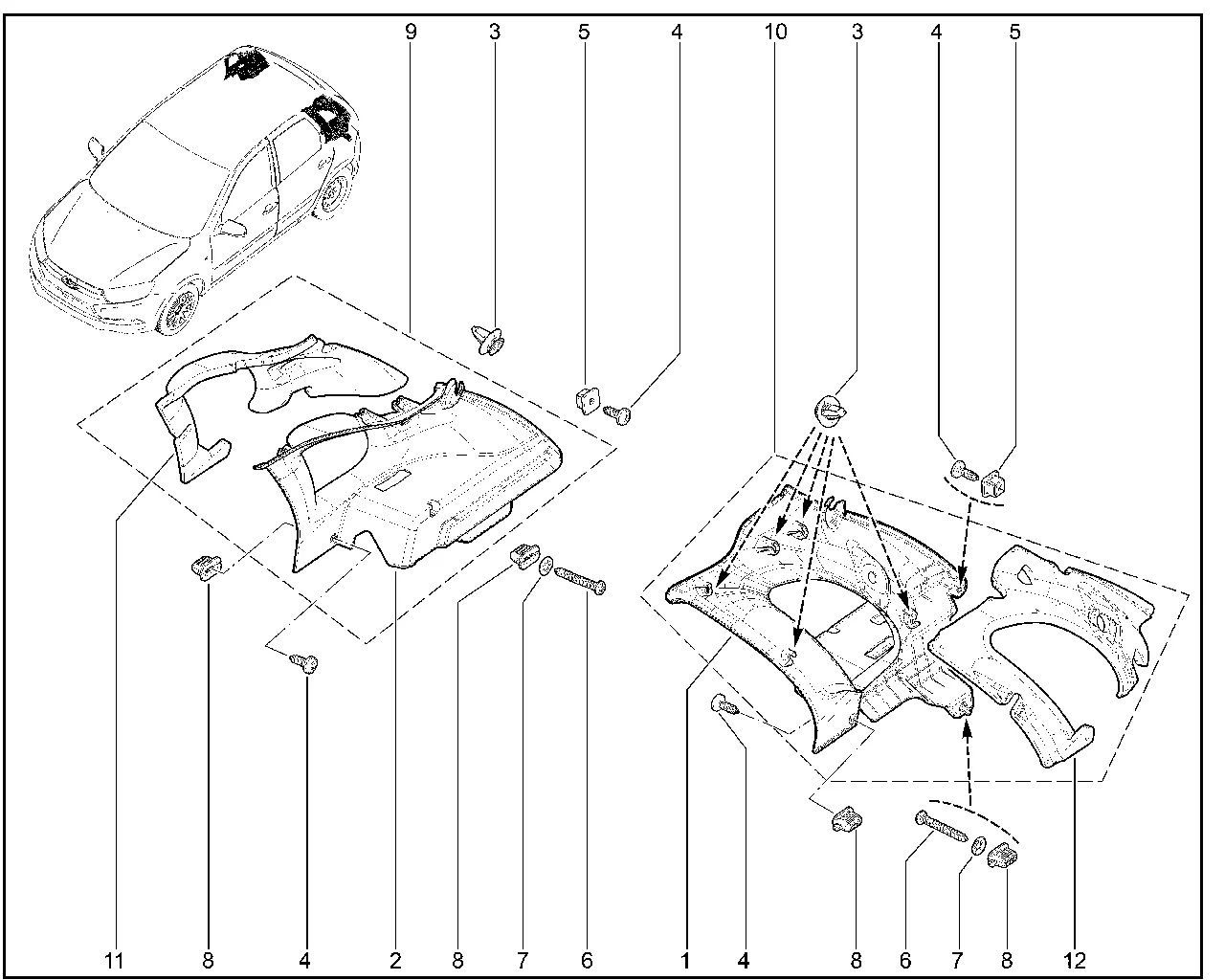 9 3 5 4 10 3 4 5

11 8 4 2 8 7 6 1 4 8 6 7 8 12