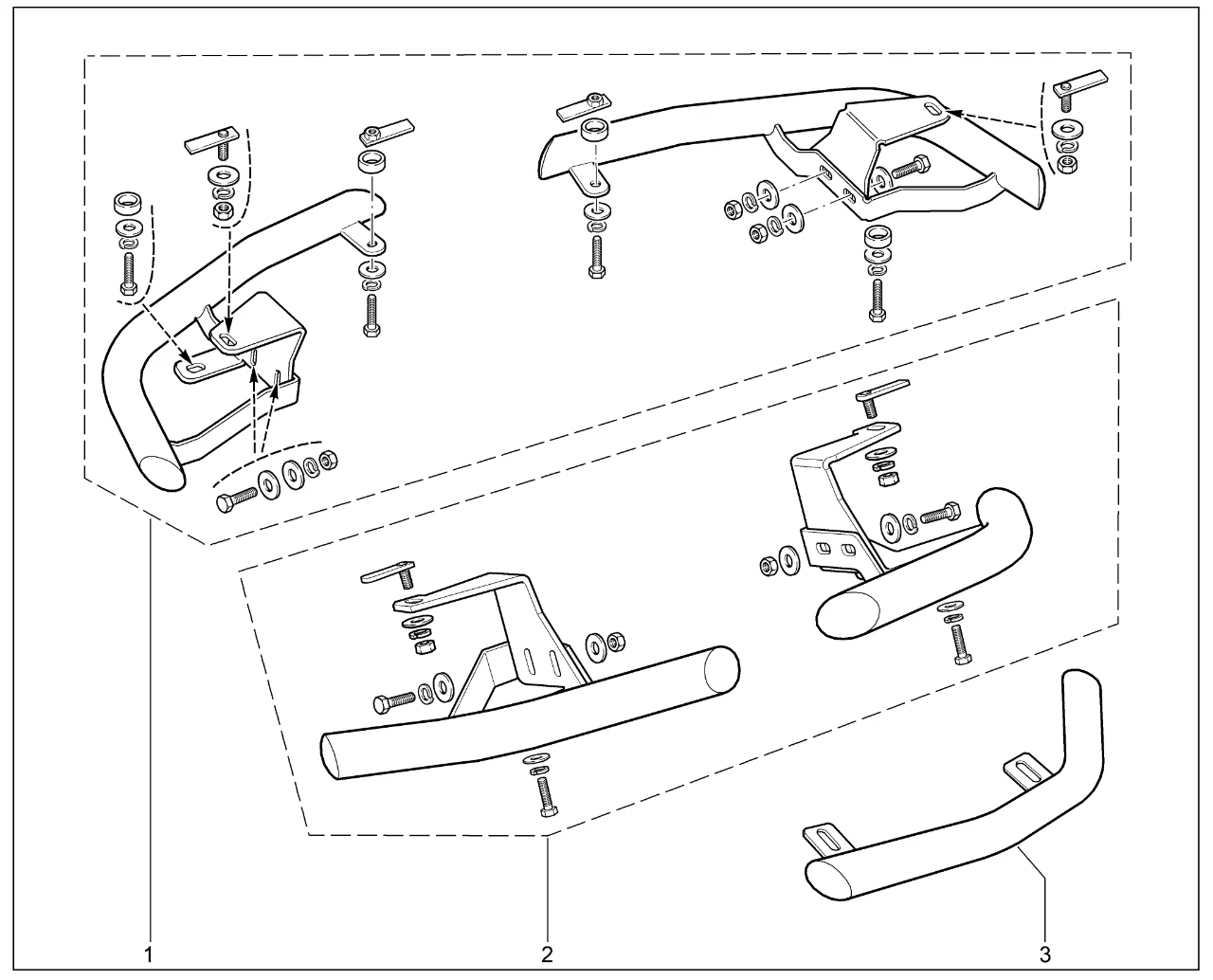 1
2
3