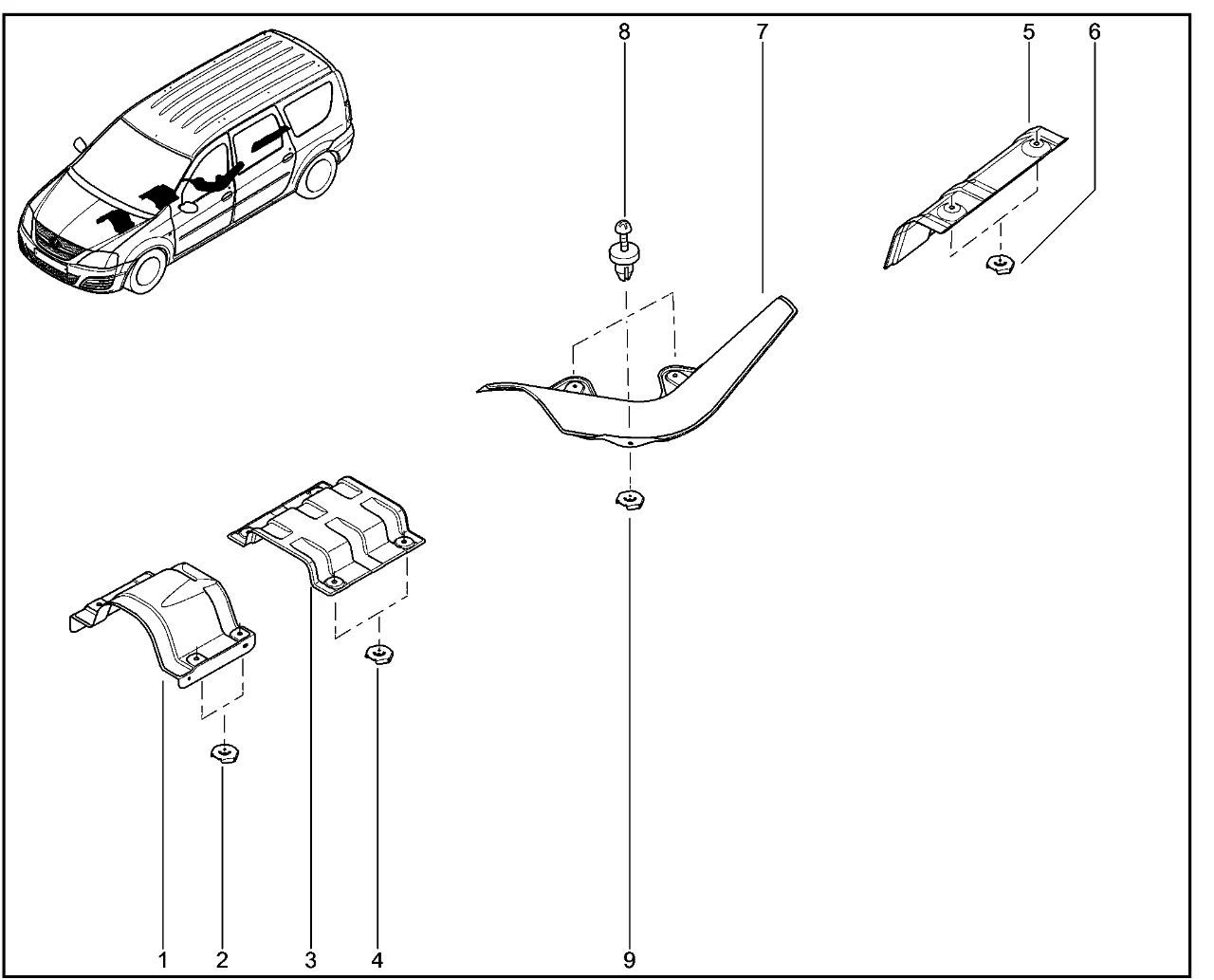 8
7
5
6
1
2
3
4
9