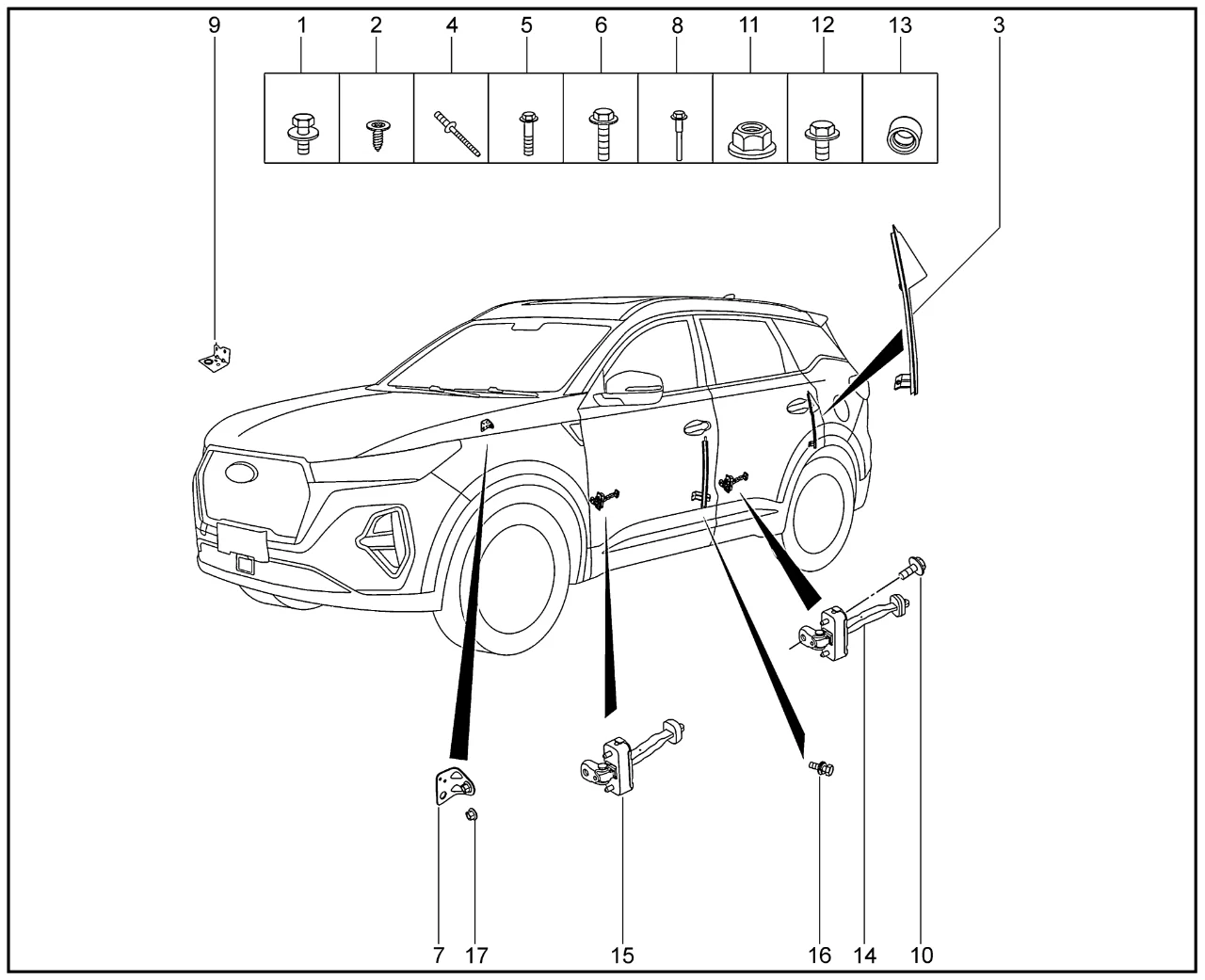 9
1
2
4
5
6
8
11
12
13
3

7
17
15
16
14
10