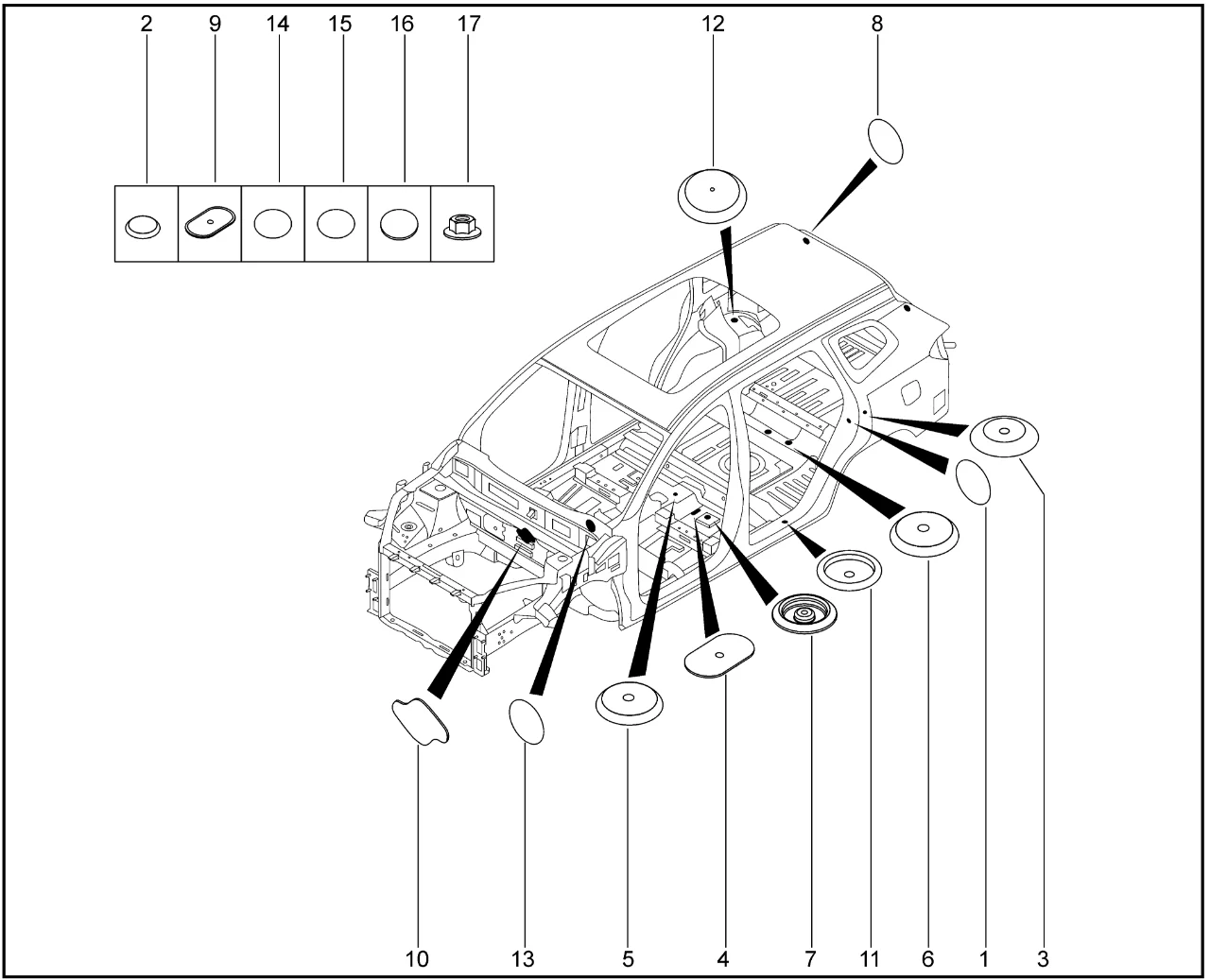 2 9 14 15 16 17

12

8

10 13 5 4 7 11 6 1 3