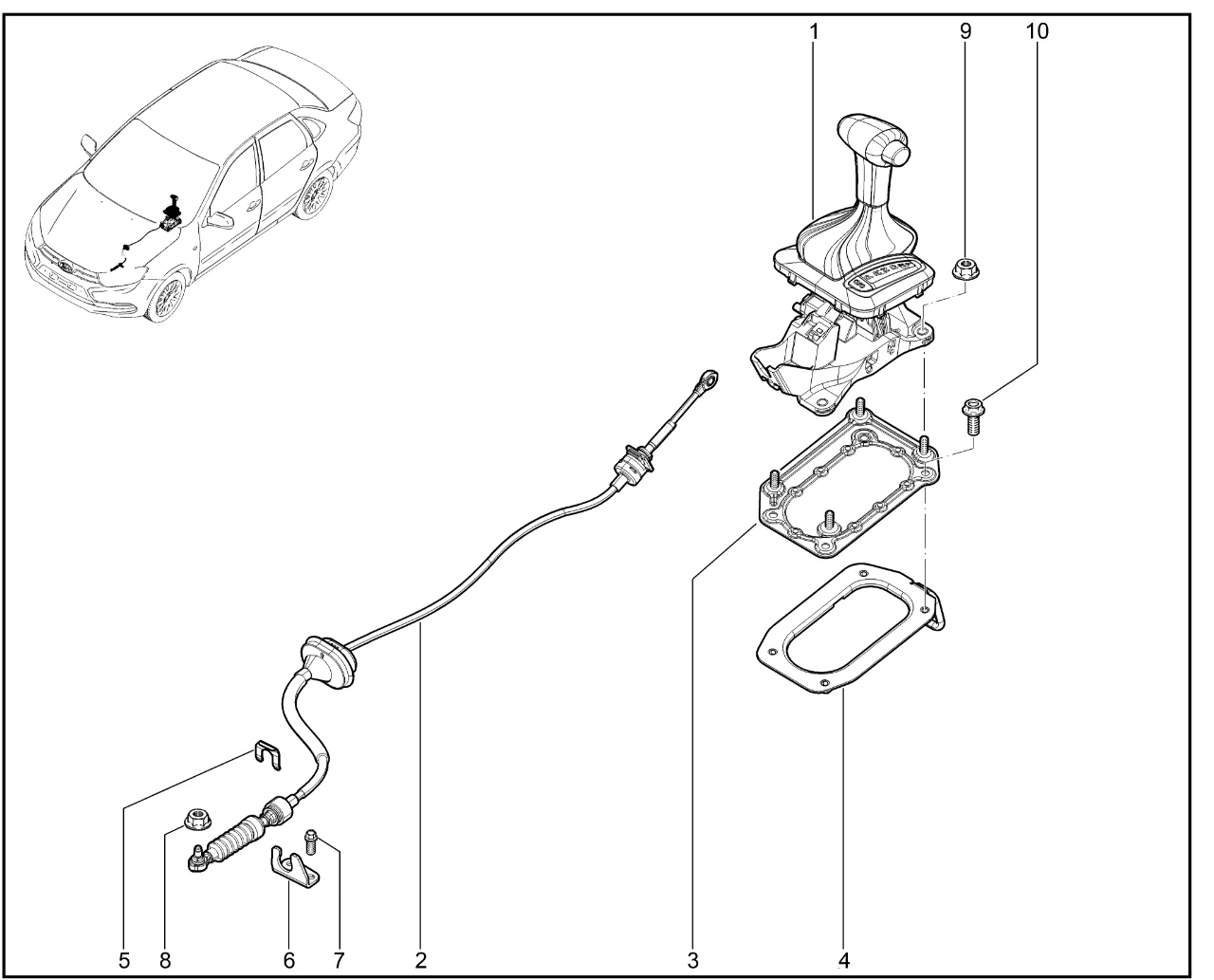 1
9
10
5
8
6
7
2
3
4