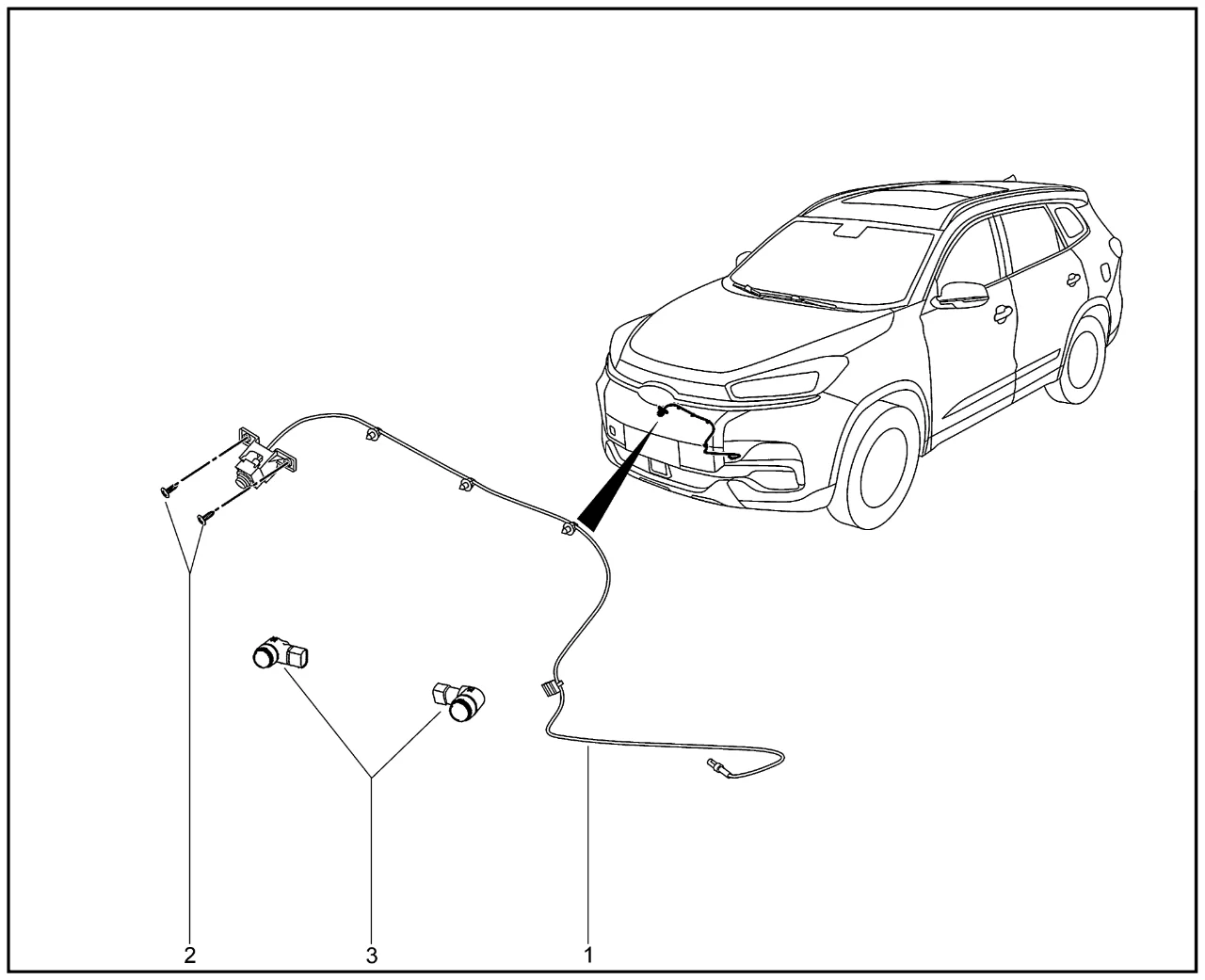 2
3
1