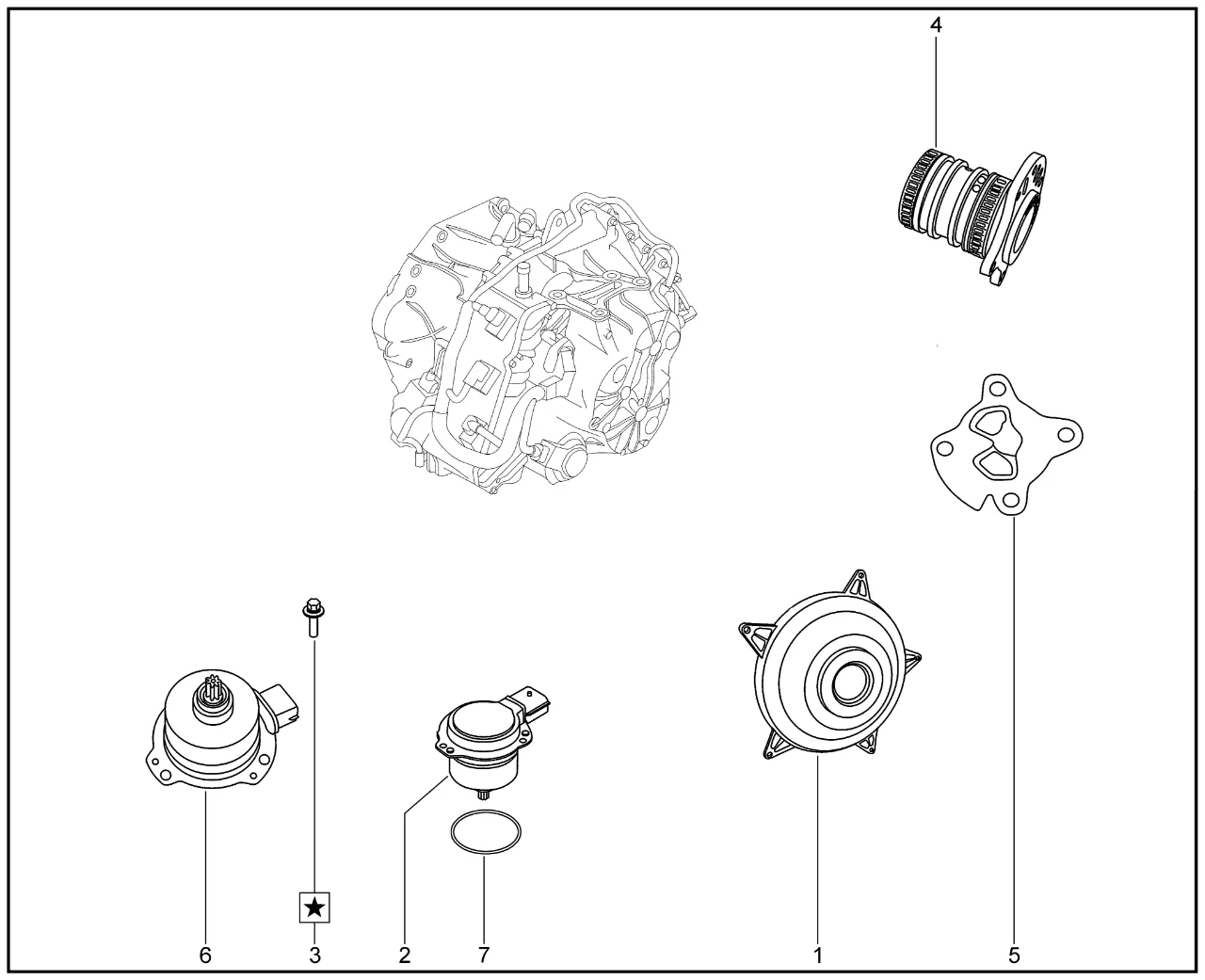 4

★

6 3 2 7 1 5