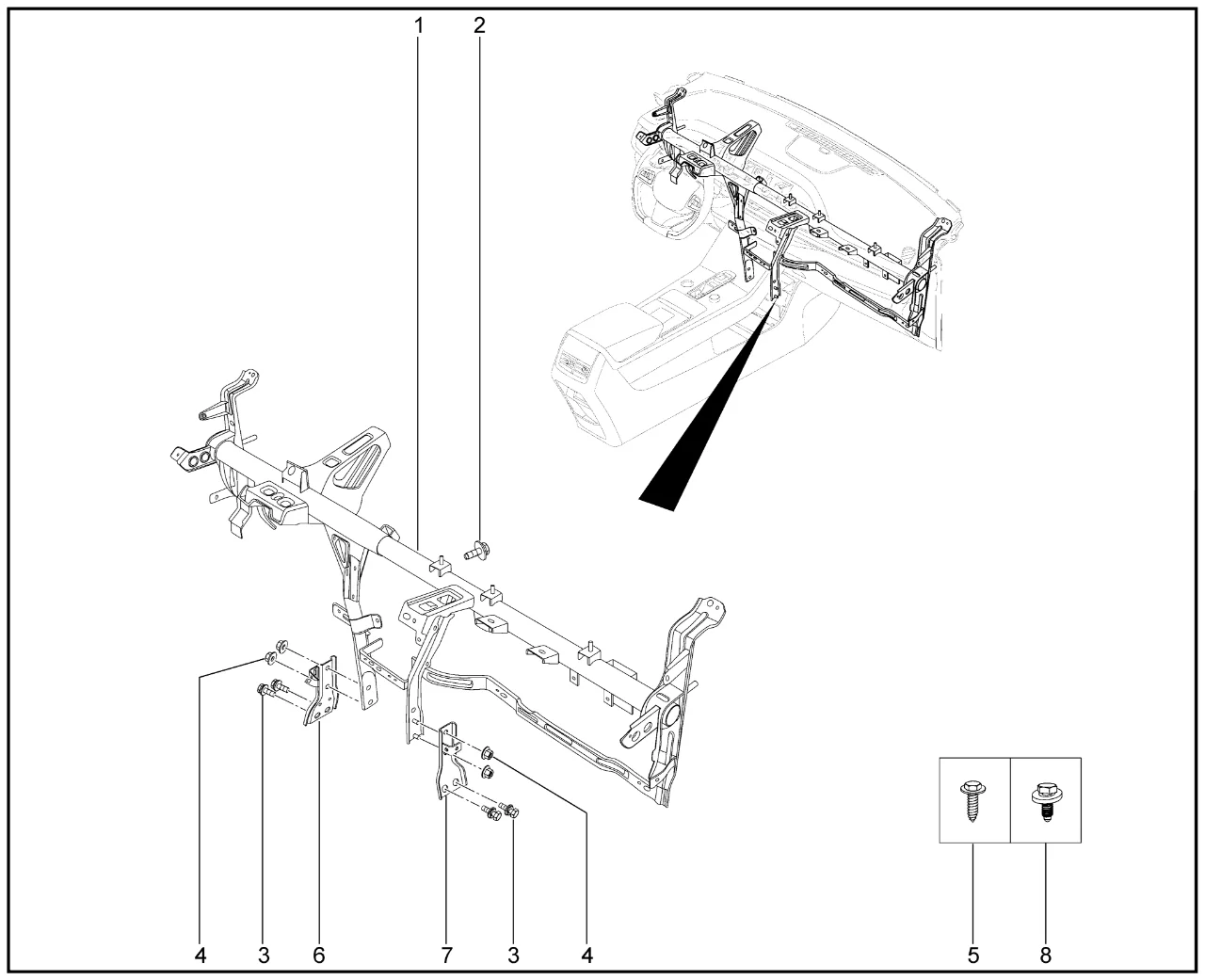 1
2
4
3
6
7
3
4
5
8