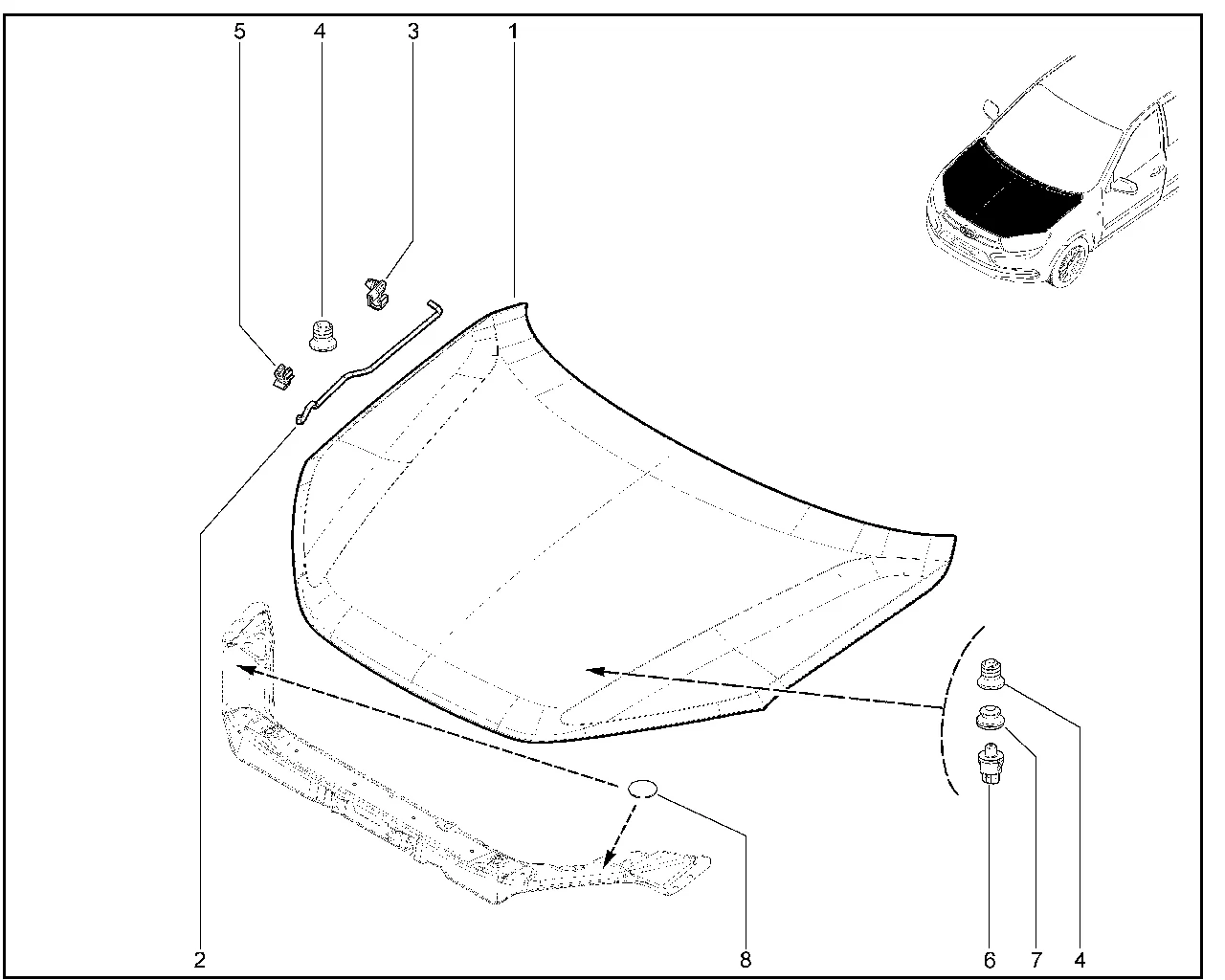 5 4 3 1

2 8 6 7 4