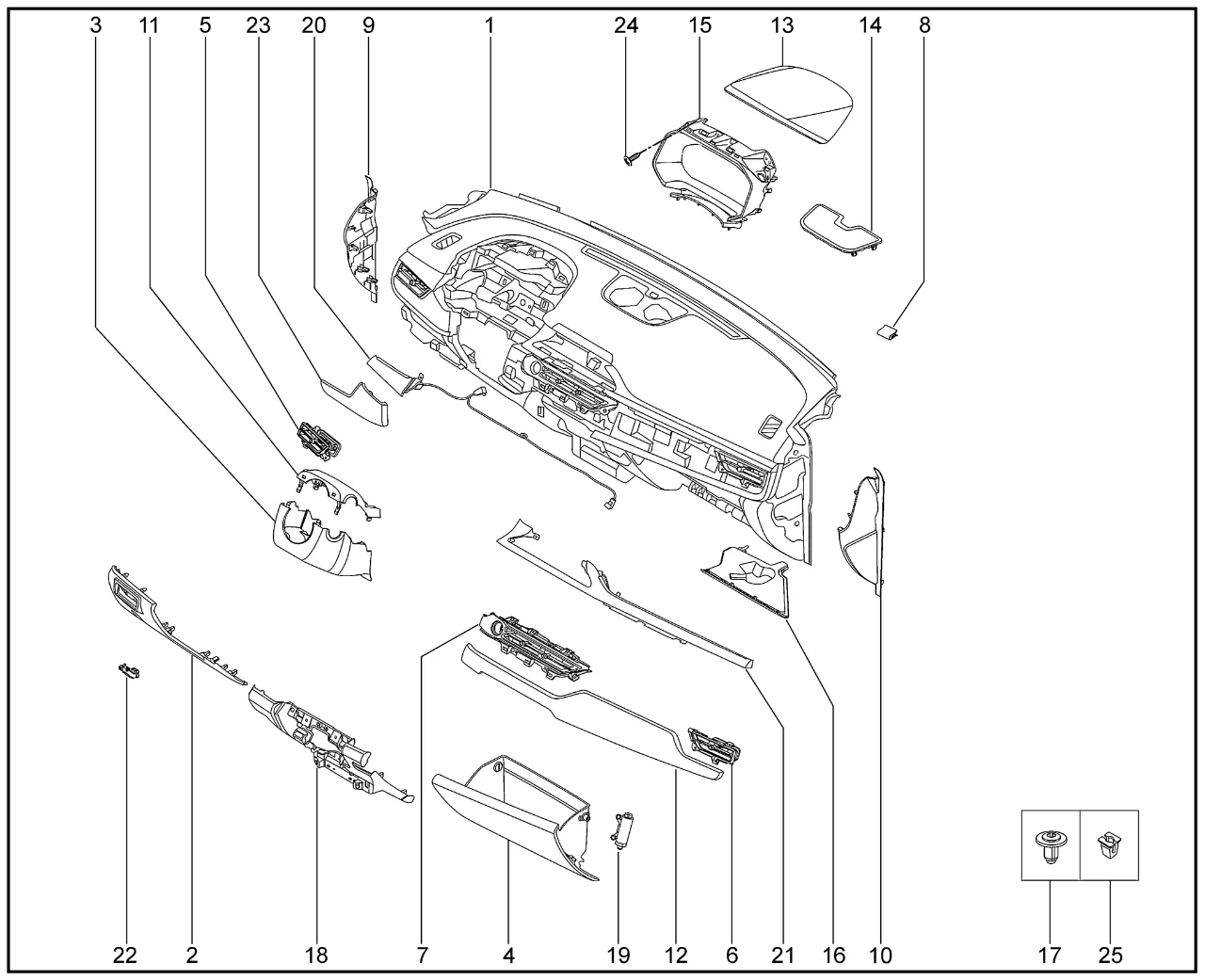 3 11 5 23 20 9 1 24 15 13 14 8

22 2 18 7 4 19 12 6 21 16 10 17 25