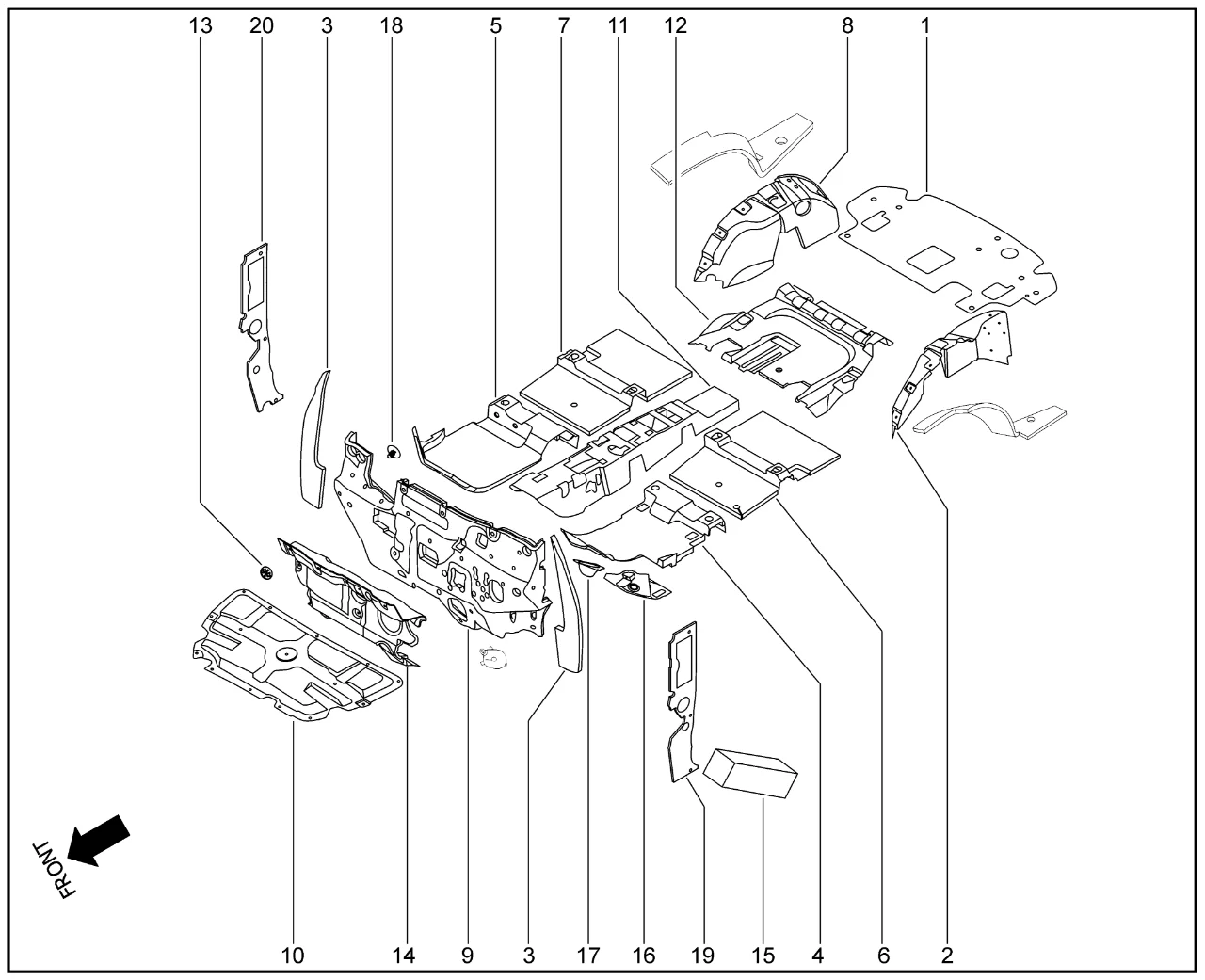 13 20 3 18 5 7 11 12 8 1

FRONT

10 14 9 3 17 16 19 15 4 6 2