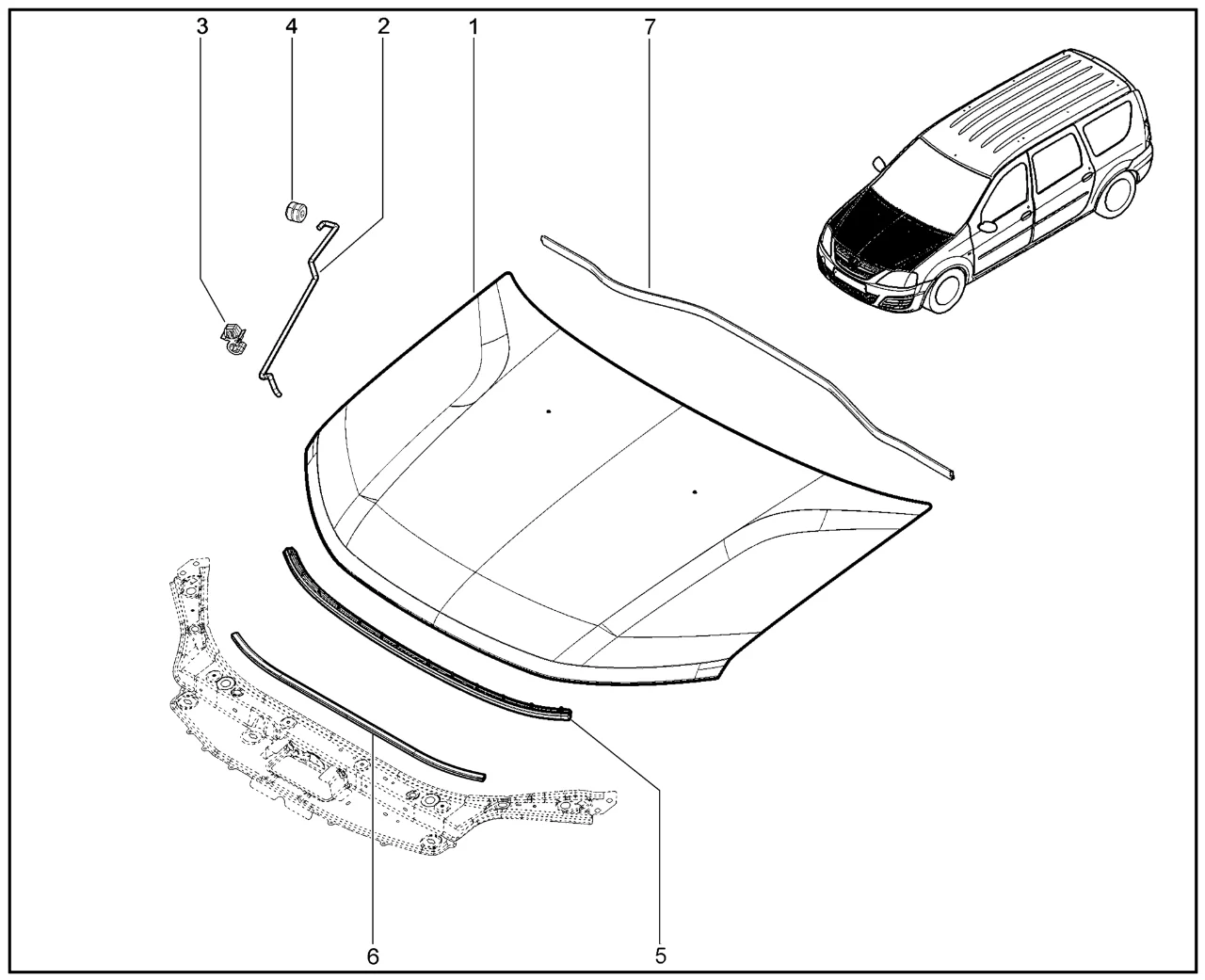 3 4 2 1 7

6 5