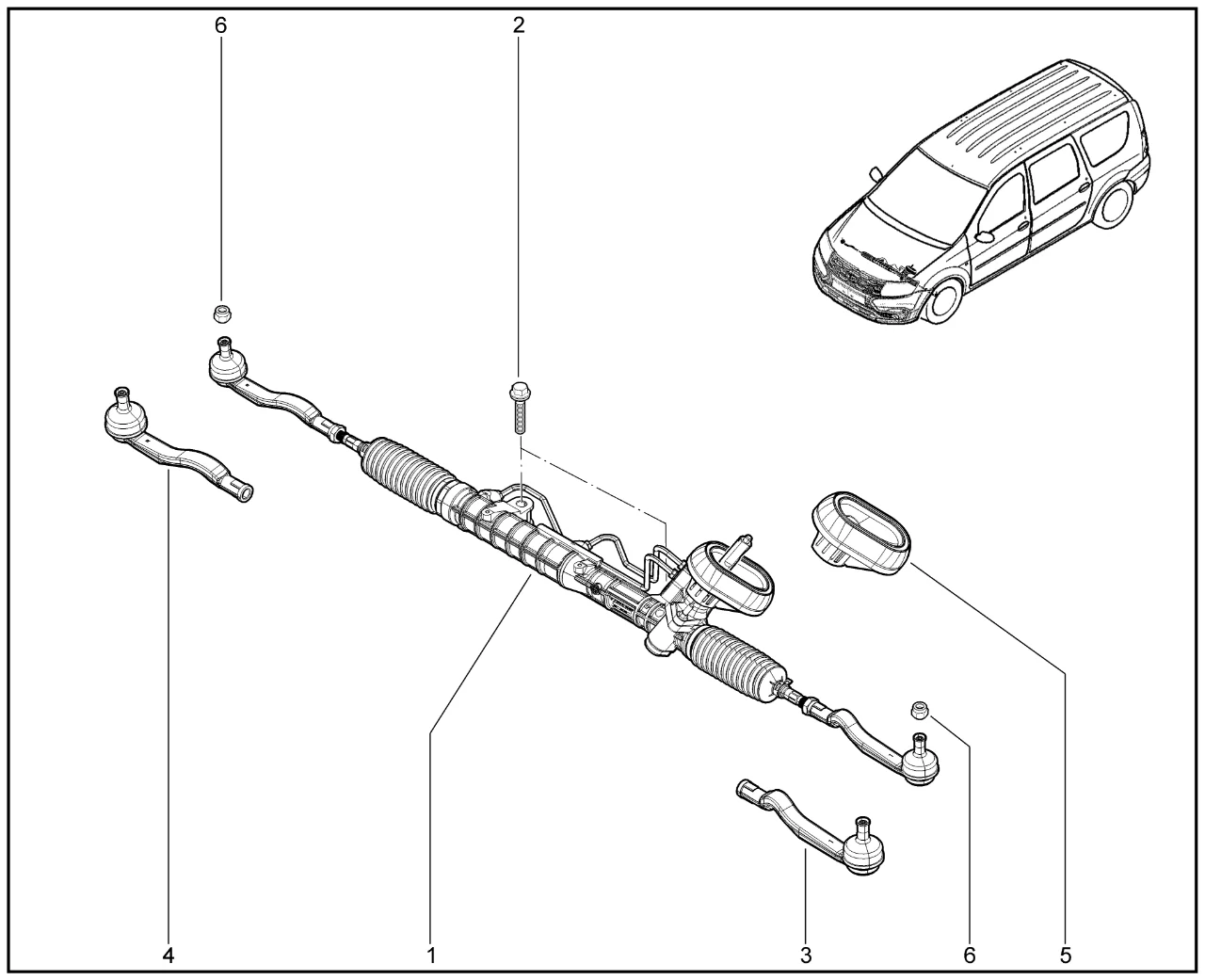 6
2
4
1
3
6
5