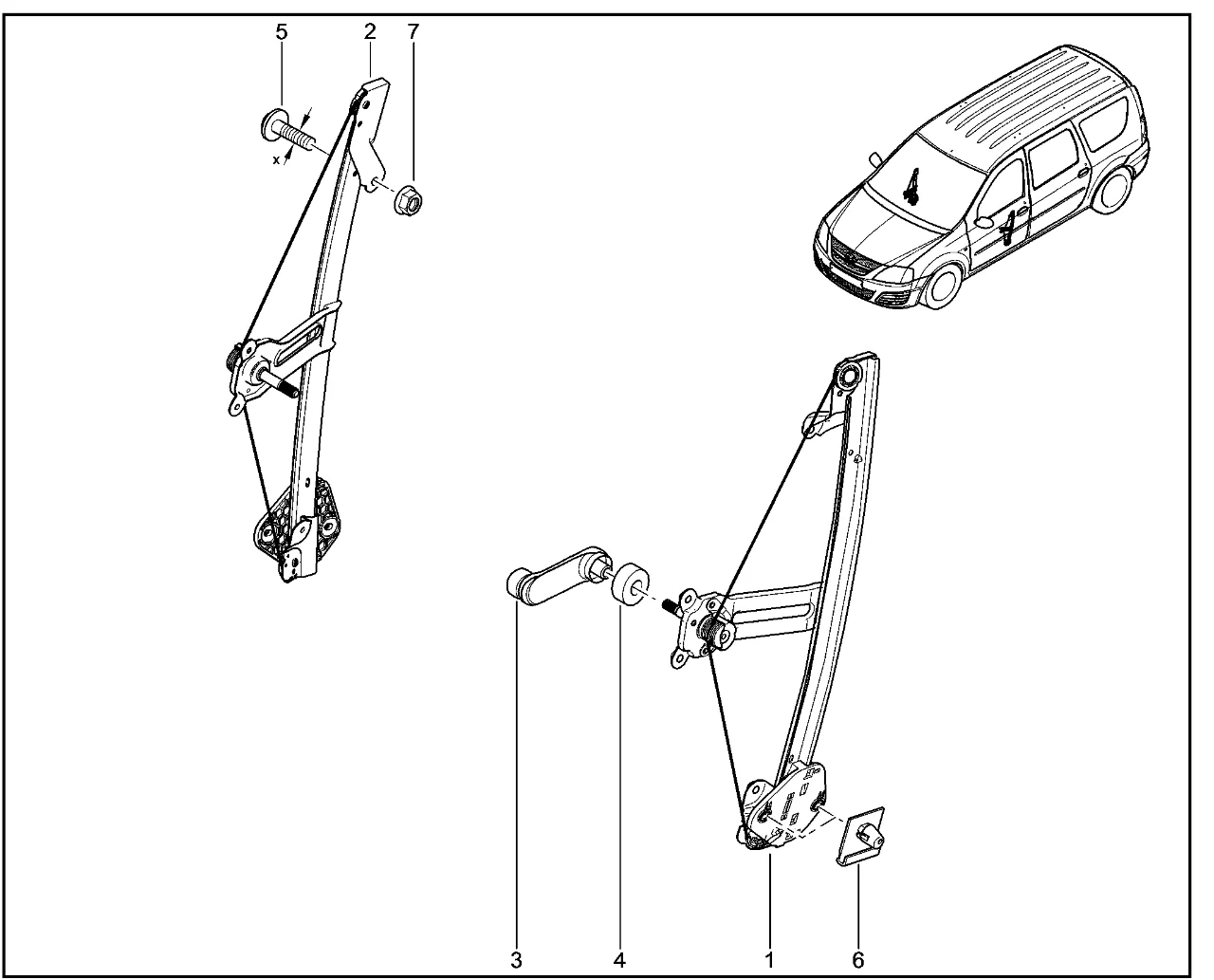 5
2
7
x
3
4
1
6