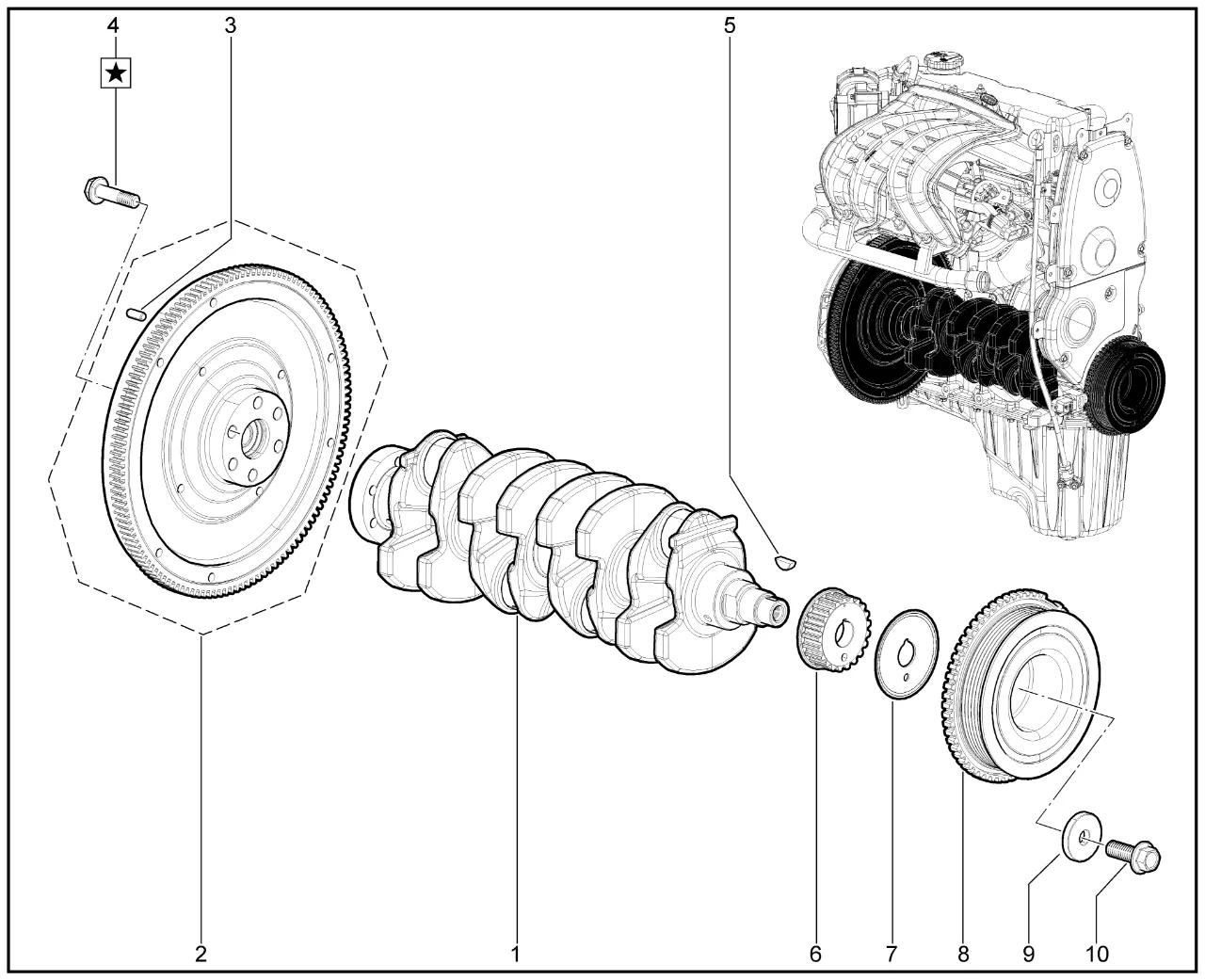 4
★
3
5
2
1
6
7
8
9
10